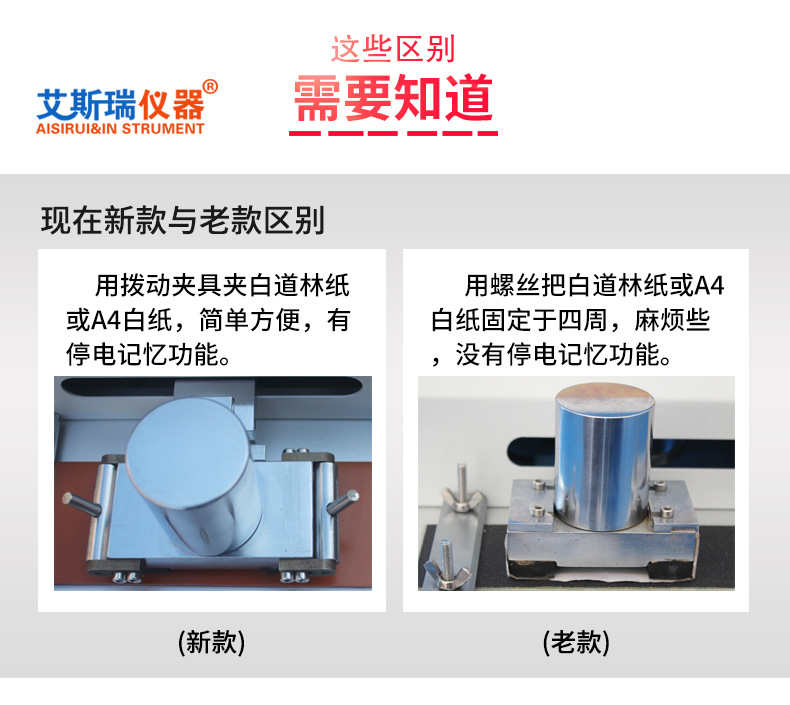 艾斯瑞仪器®
AISIRUI&IN STRUMENT

这些区别
需要知道

现在新款与老款区别

用拨动夹具夹白道林纸或A4白纸，简单方便，有停电记忆功能。

(新款)

用螺丝把白道林纸或A4白纸固定于四周，麻烦些，没有停电记忆功能。

(老款)