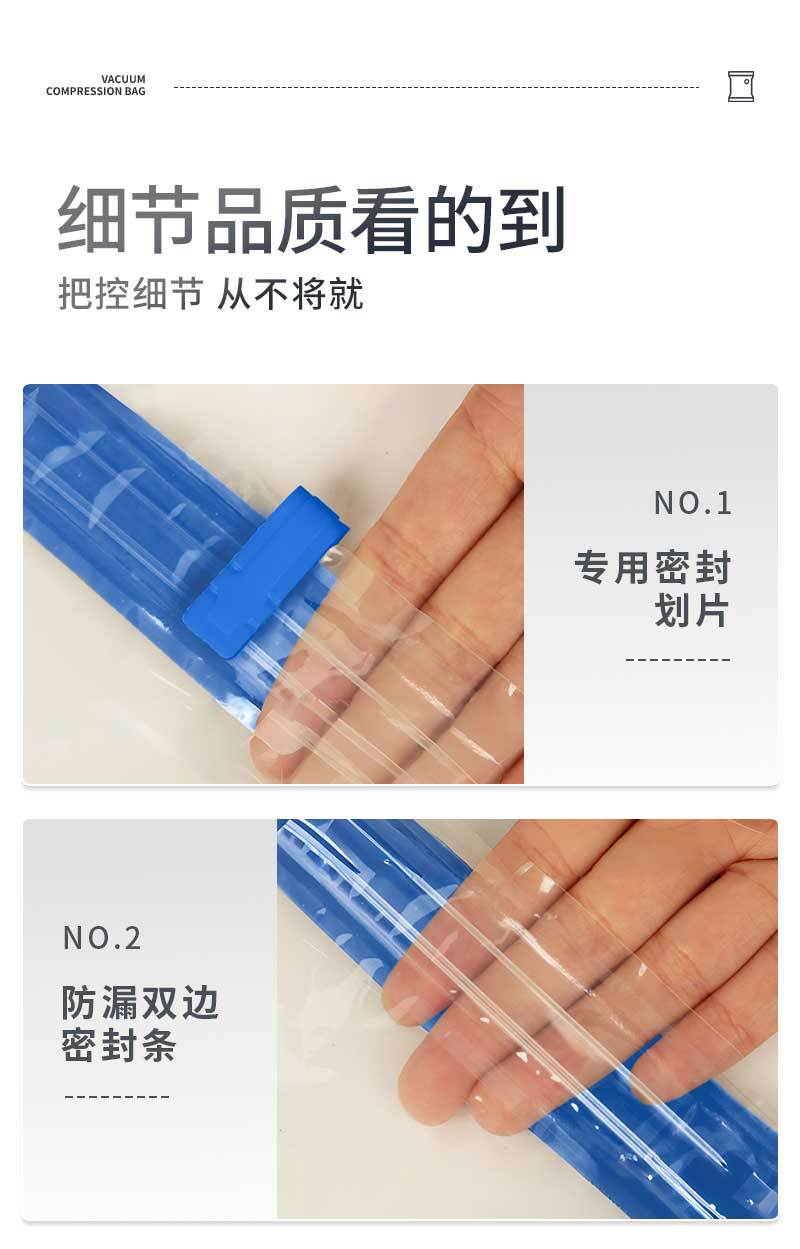 VACUUM
COMPRESSION BAG

细节品质看的到

把控细节 从不将就

NO.1

专用密封划片

NO.2

防漏双边密封条