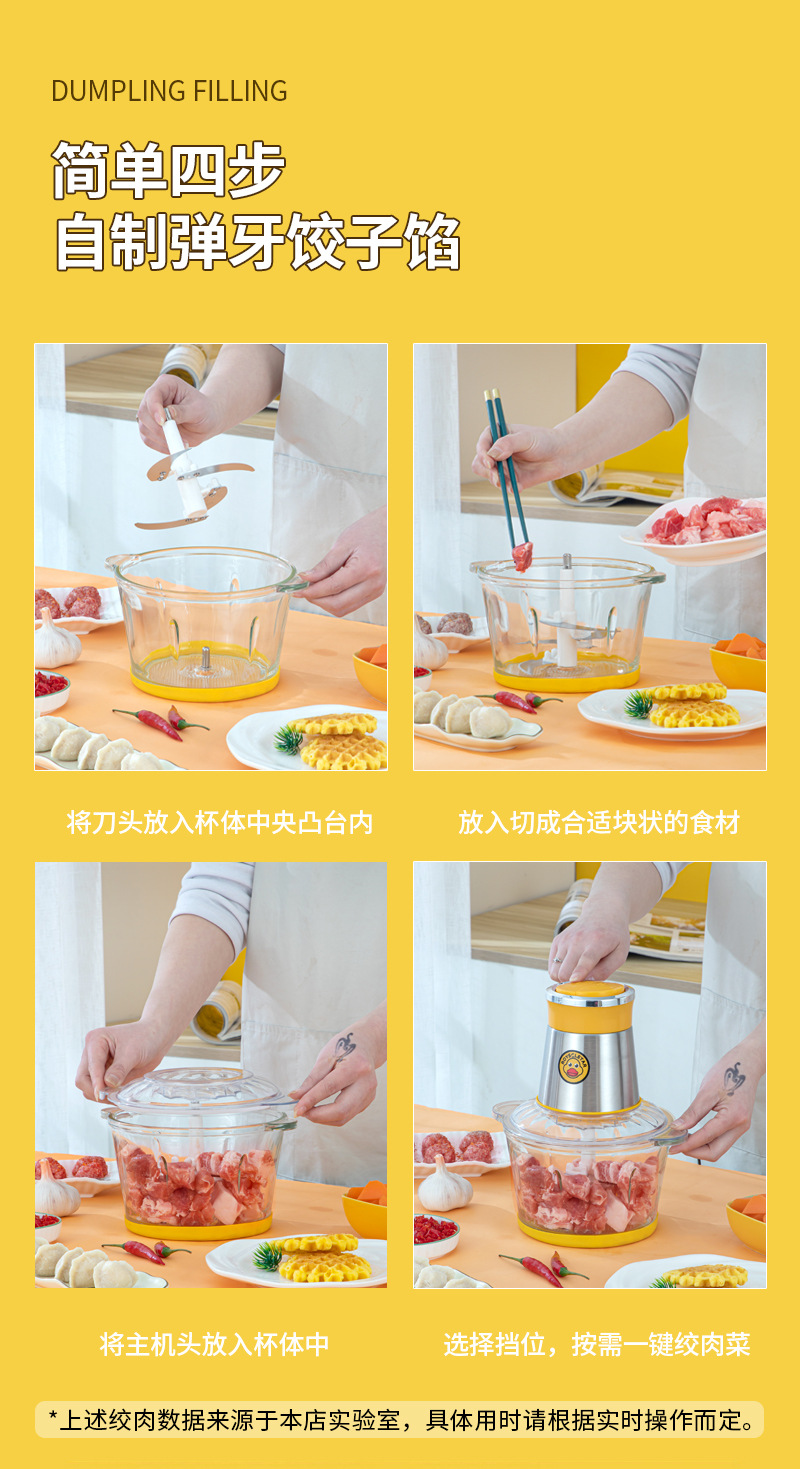 DUMPLING FILLING

简单四步
自制弹牙饺子馅

将刀头放入杯体中央凸台内

放入切成合适块状的食材

将主机头放入杯体中

选择挡位，按需一键绞肉菜

*上述绞肉数据来源于本店实验室，具体用时请根据实时操作而定。