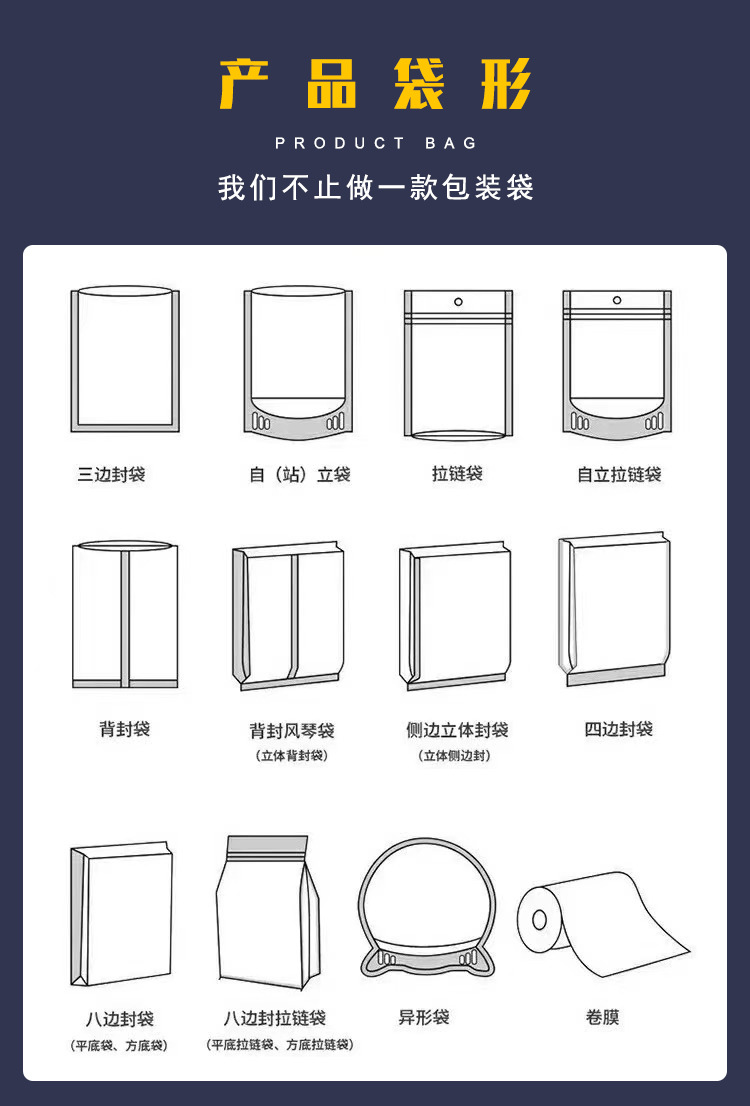 产品袋形

PRODUCT BAG

我们不止做一款包装袋

三边封袋

自（站）立袋

拉链袋

自立拉链袋

背封袋

背封风琴袋
（立体背封袋）

侧边立体封袋
（立体侧边封）

四边封袋

八边封袋
（平底袋、方底袋）

八边封拉链袋
（平底拉链袋、方底拉链袋）

异形袋

卷膜