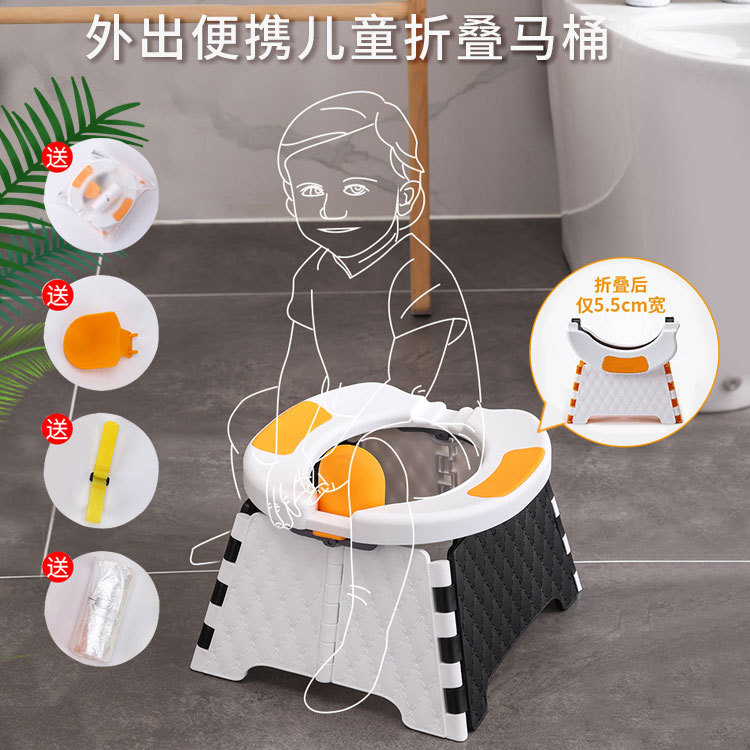 外出便携儿童折叠马桶

送

送

送

送

折叠后
仅5.5cm宽