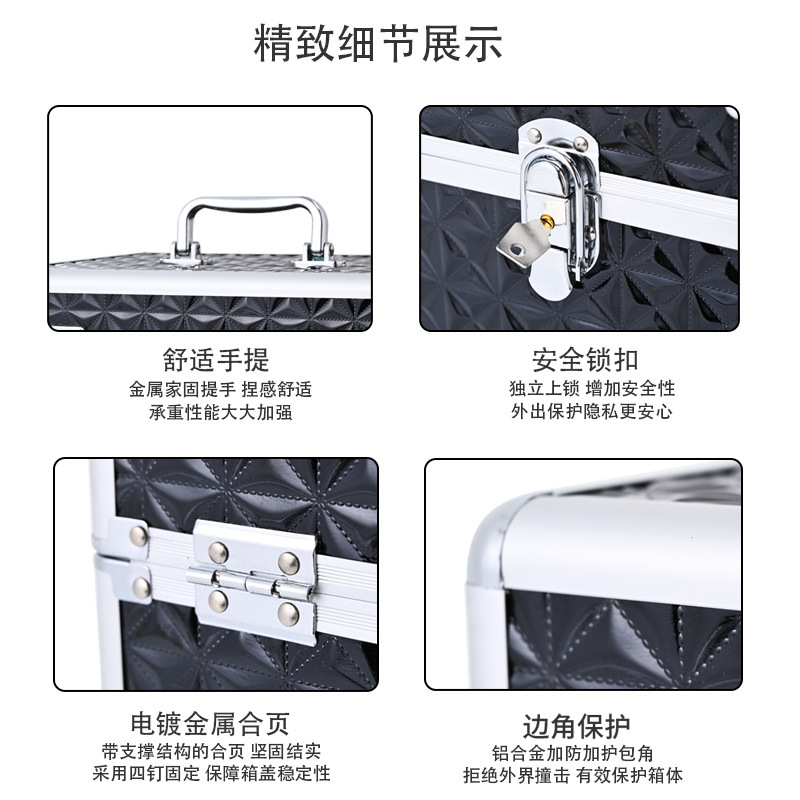 精致细节展示

舒适手提
金属家固提手 捏感舒适
承重性能大大加强

安全锁扣
独立上锁 增加安全性
外出保护隐私更安心

电镀金属合页
带支撑结构的合页 坚固结实
采用四钉固定 保障箱盖稳定性

边角保护
铝合金加防加护包角
拒绝外界撞击 有效保护箱体