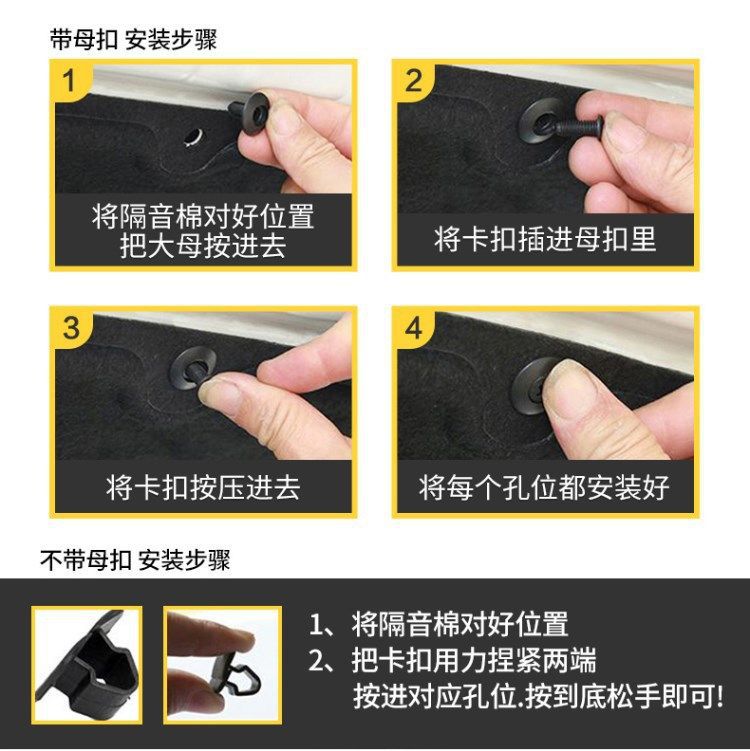 带母扣 安装步骤

1
将隔音棉对好位置
把大母按进去

2
将卡扣插进母扣里

3
将卡扣按压进去

4
将每个孔位都安装好

不带母扣 安装步骤

1、将隔音棉对好位置
2、把卡扣用力捏紧两端
按进对应孔位.按到底松手即可!