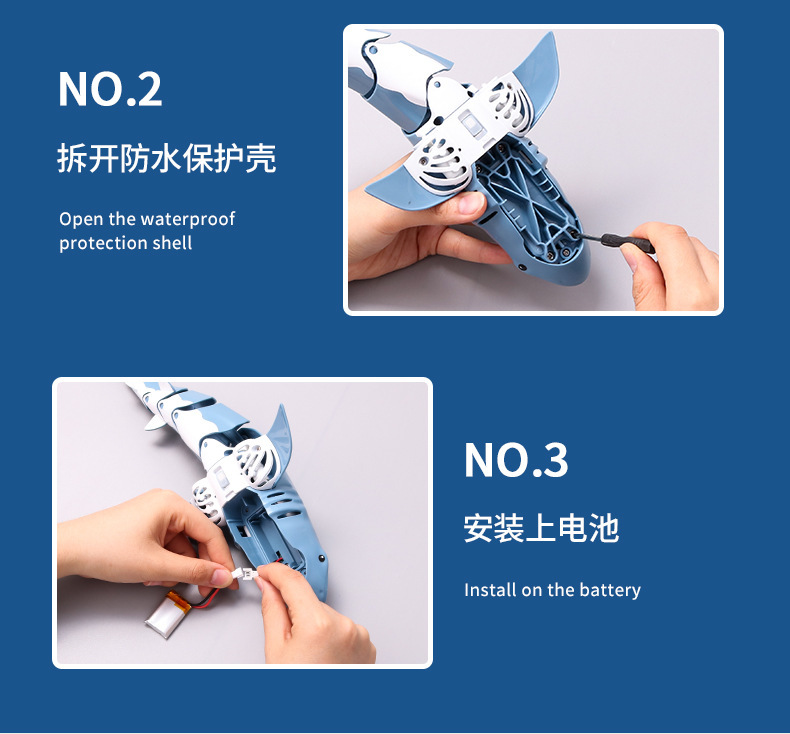 NO.2

拆开防水保护壳

Open the waterproof protection shell

NO.3

安装上电池

Install on the battery