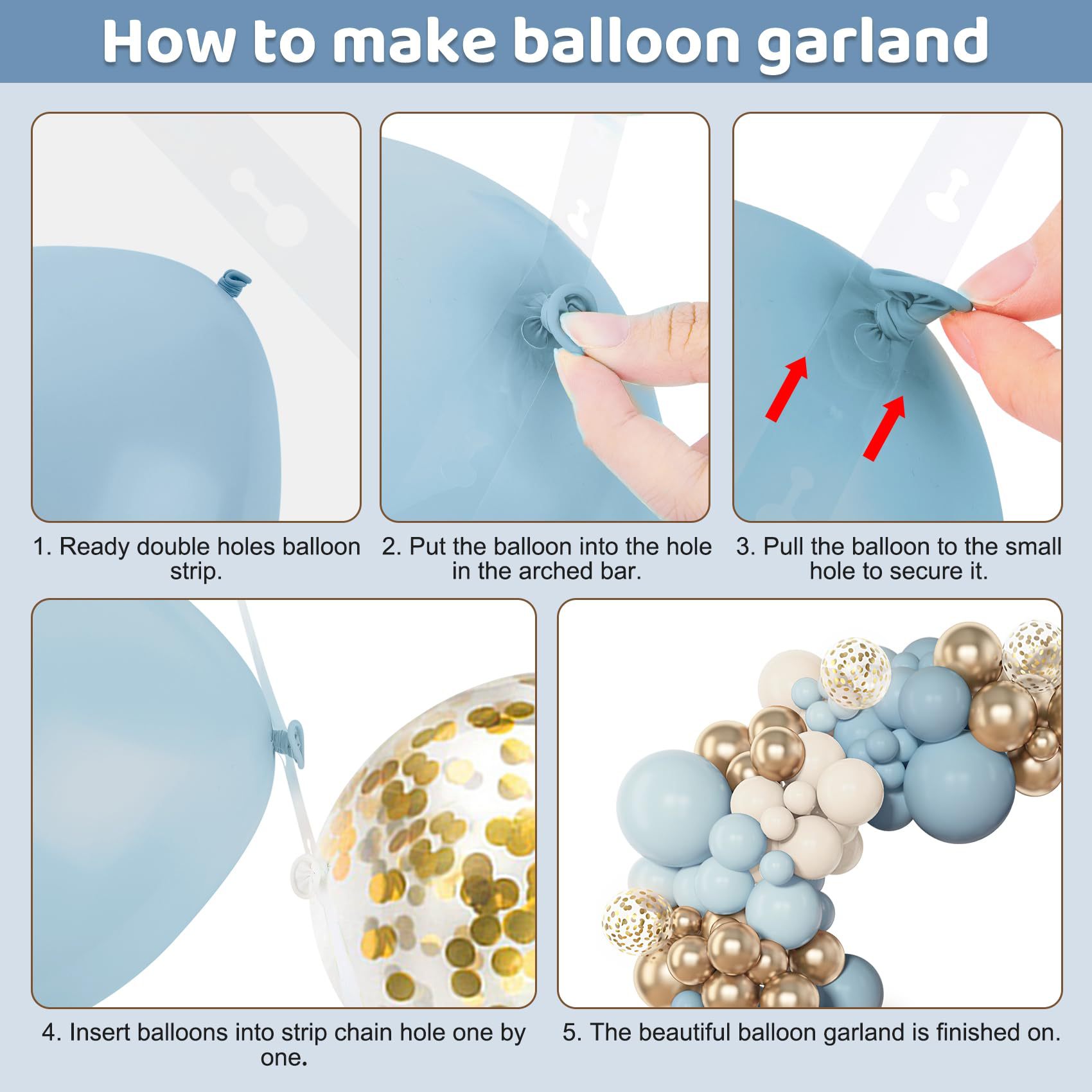 How to make balloon garland

1. Ready double holes balloon strip.

2. Put the balloon into the hole in the arched bar.

3. Pull the balloon to the small hole to secure it.

4. Insert balloons into strip chain hole one by one.

5. The beautiful balloon garland is finished on.