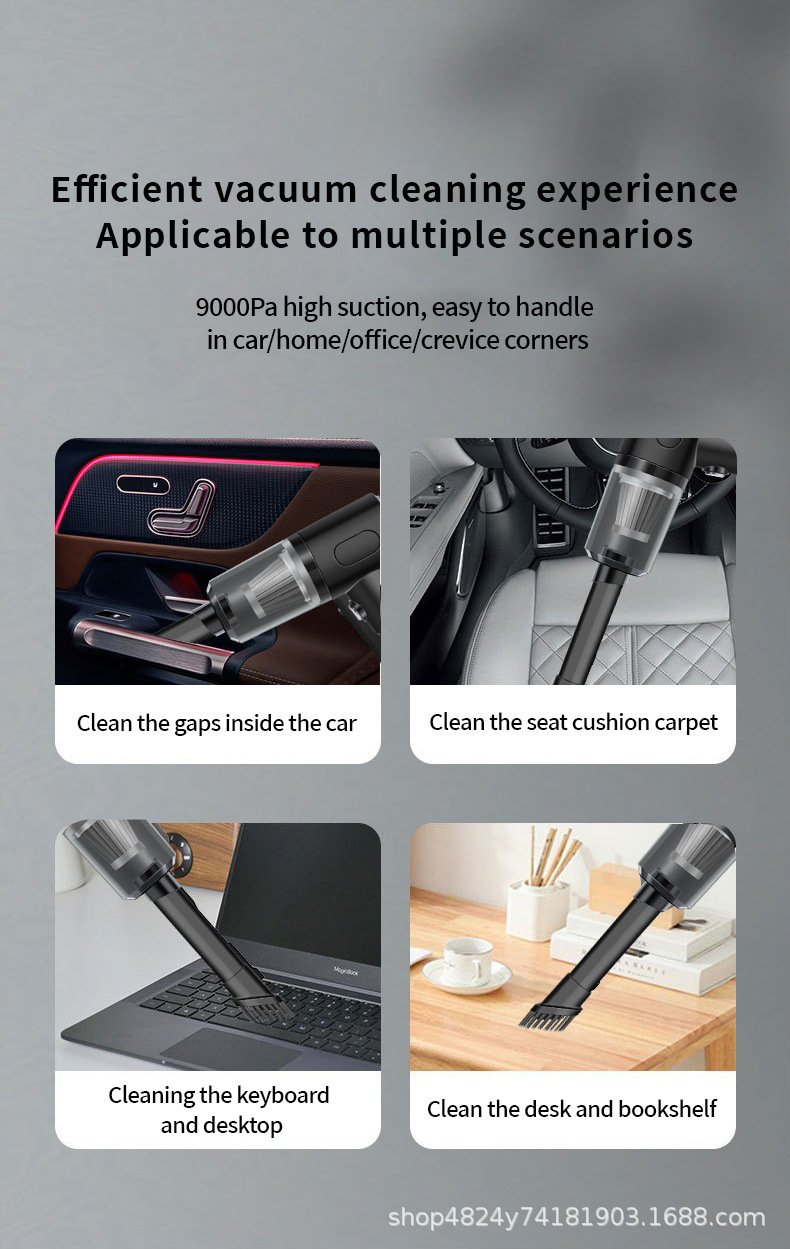 Efficient vacuum cleaning experience
Applicable to multiple scenarios

9000Pa high suction, easy to handle in car/home/office/crevice corners

Clean the gaps inside the car

Clean the seat cushion carpet

MagicBook

Cleaning the keyboard and desktop

Clean the desk and bookshelf

shop4824y74181903.1688.com