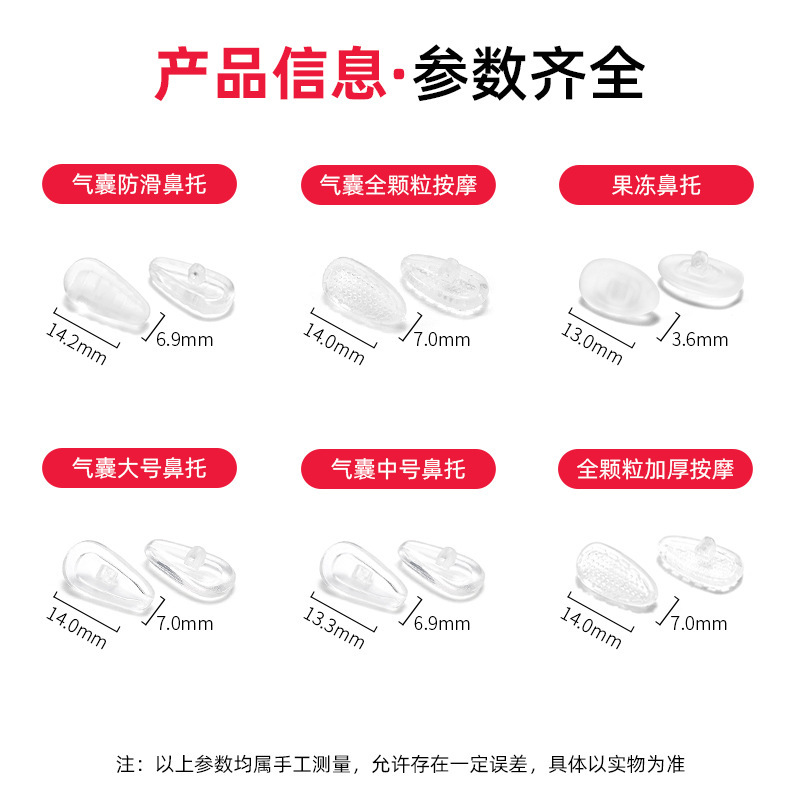 产品信息·参数齐全

气囊防滑鼻托

14.2mm
6.9mm

气囊全颗粒按摩

14.0mm
7.0mm

果冻鼻托

13.0mm
3.6mm

气囊大号鼻托

14.0mm
7.0mm

气囊中号鼻托

13.3mm
6.9mm

全颗粒加厚按摩

14.0mm
7.0mm

注：以上参数均属手工测量，允许存在一定误差，具体以实物为准