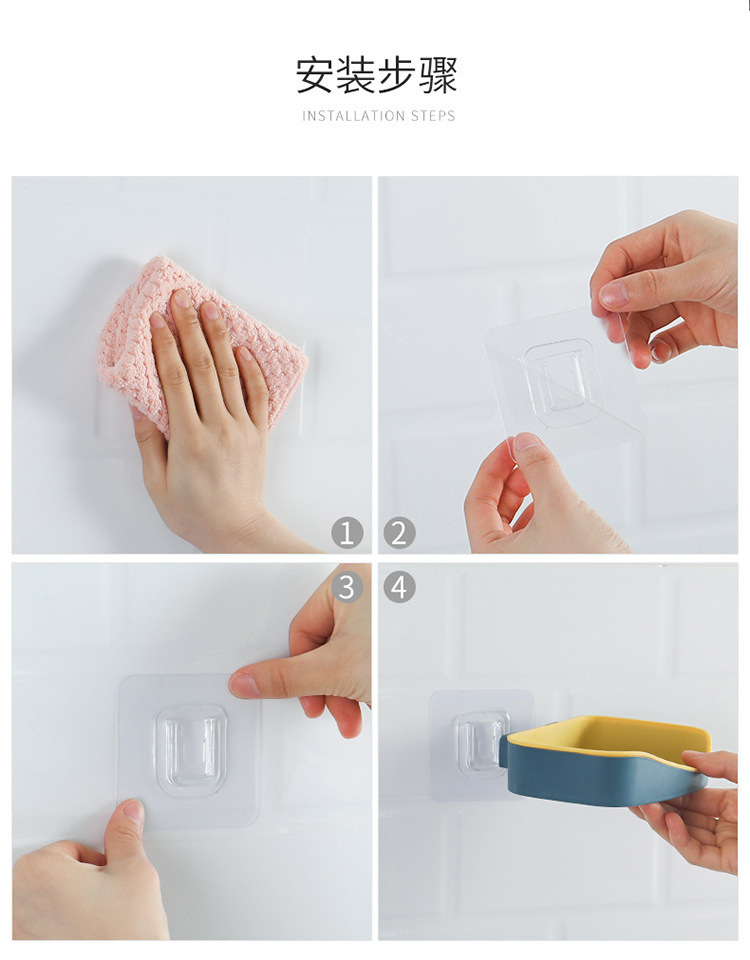 安装步骤

INSTALLATION STEPS

1

2

3

4