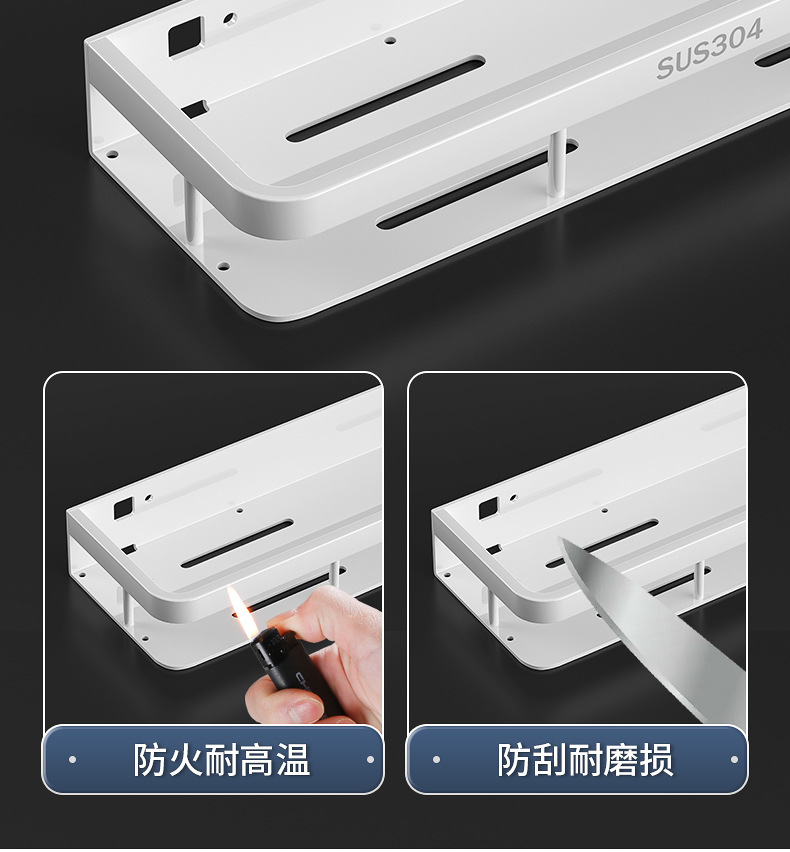 SUS304

防火耐高温

防刮耐磨损