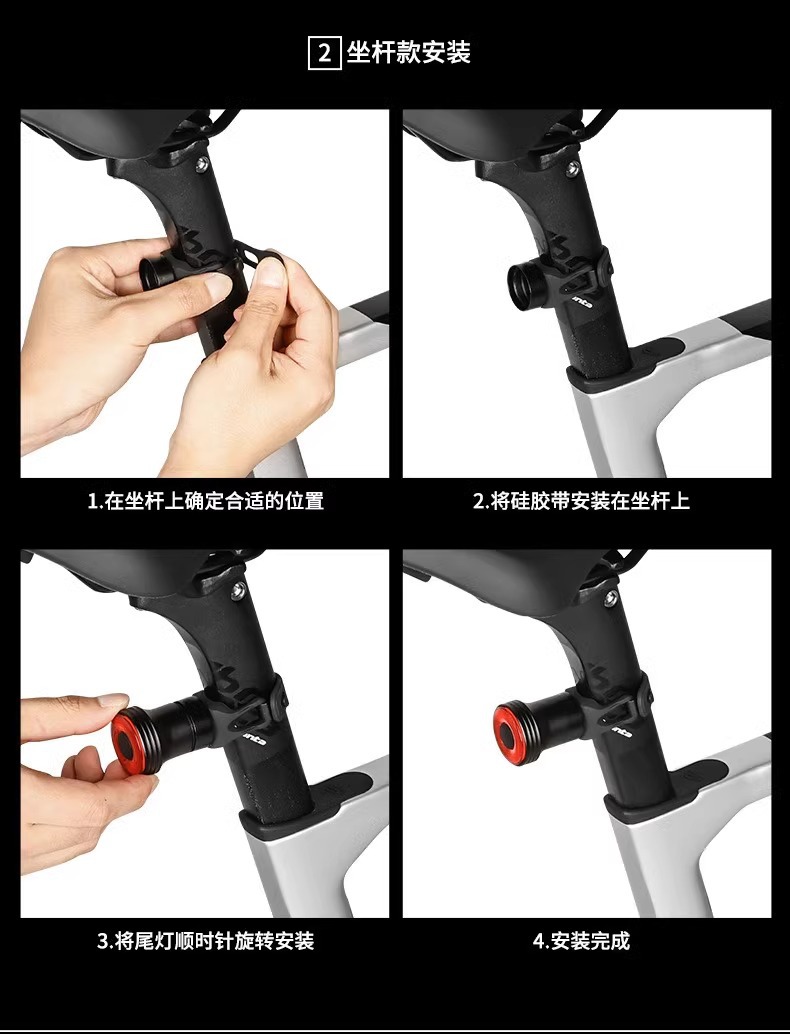 2 坐杆款安装

1.在坐杆上确定合适的位置

2.将硅胶带安装在坐杆上

3.将尾灯顺时针旋转安装

4.安装完成