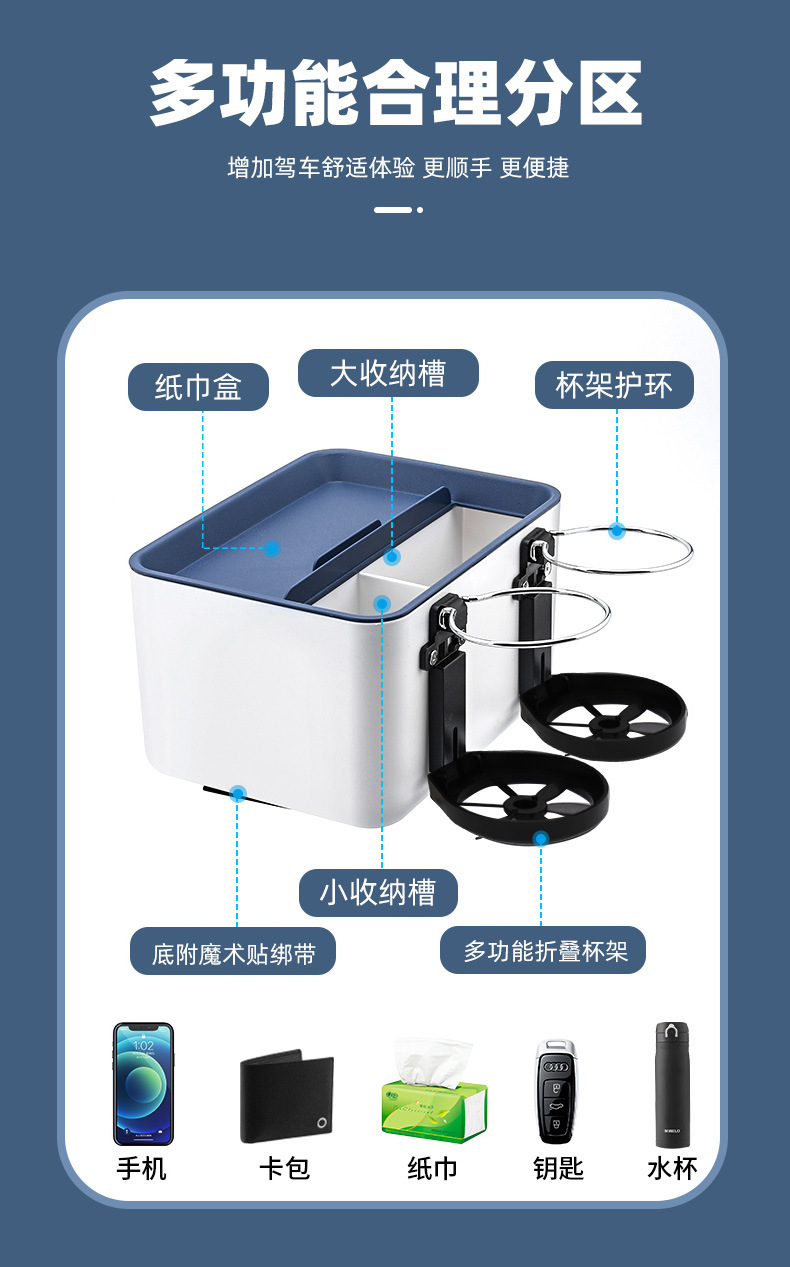 多功能合理分区

增加驾车舒适体验 更顺手 更便捷

纸巾盒

大收纳槽

杯架护环

小收纳槽

底附魔术贴绑带

多功能折叠杯架

1:02

手机

卡包

纸巾

钥匙

水杯