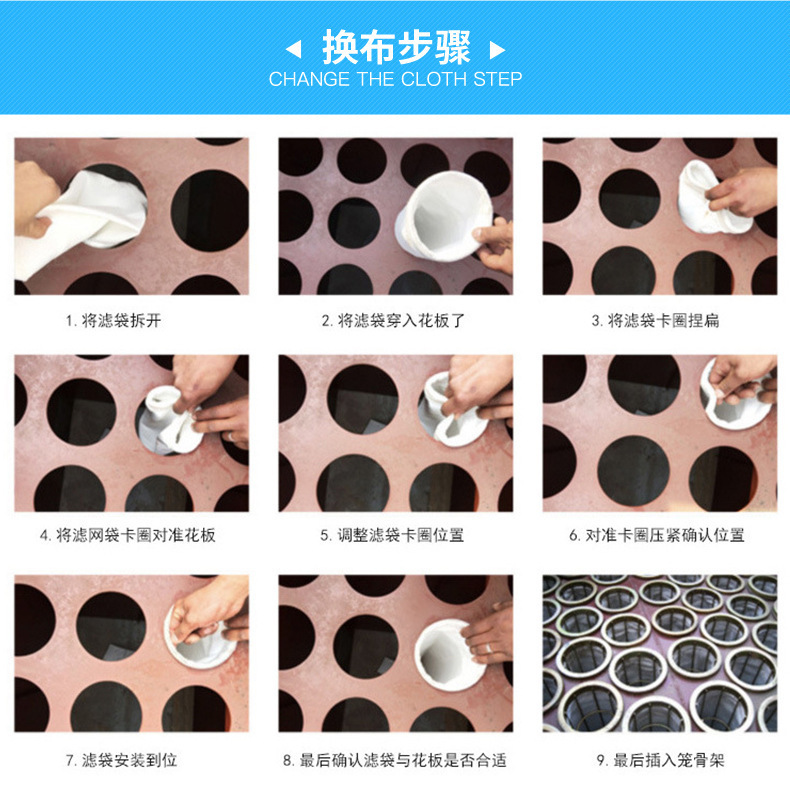 ◀ 换布步骤 ▶
CHANGE THE CLOTH STEP

1. 将滤袋拆开

2. 将滤袋穿入花板了

3. 将滤袋卡圈捏扁

4. 将滤网袋卡圈对准花板

5. 调整滤袋卡圈位置

6. 对准卡圈压紧确认位置

7. 滤袋安装到位

8. 最后确认滤袋与花板是否合适

9. 最后插入笼骨架