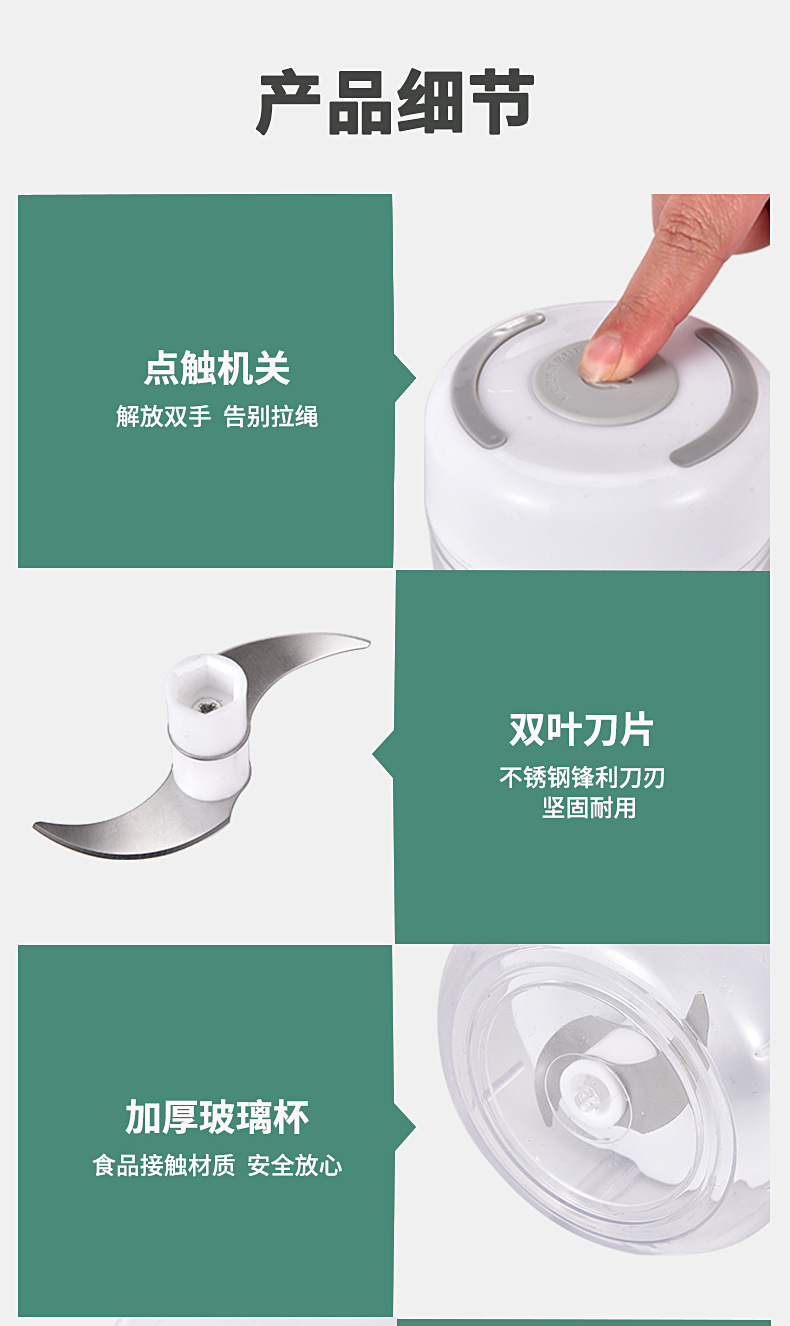 产品细节

点触机关
解放双手 告别拉绳

双叶刀片
不锈钢锋利刀刃
坚固耐用

加厚玻璃杯
食品接触材质 安全放心