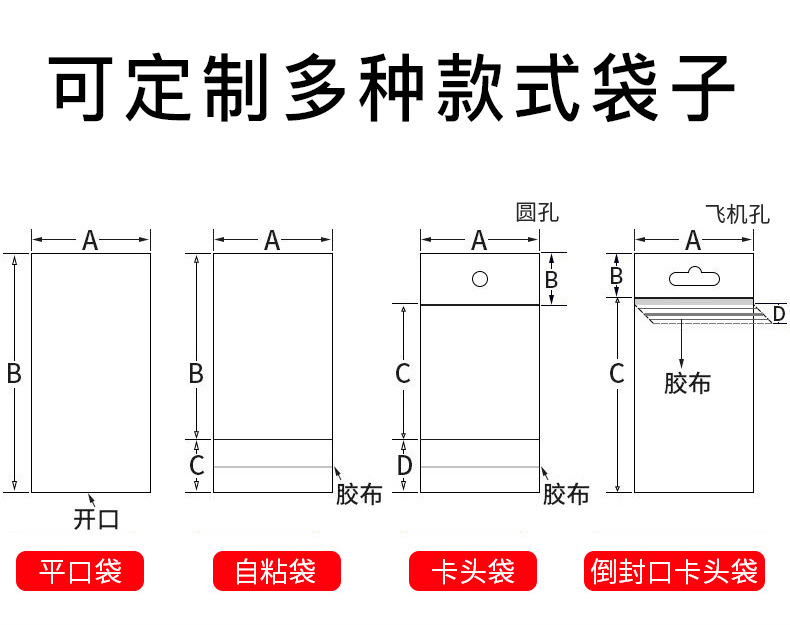 可定制多种款式袋子

A
B
开口
平口袋

A
B
C
胶布
自粘袋

圆孔
A
B
C
D
胶布
卡头袋

飞机孔
A
B
D
C
胶布
倒封口卡头袋