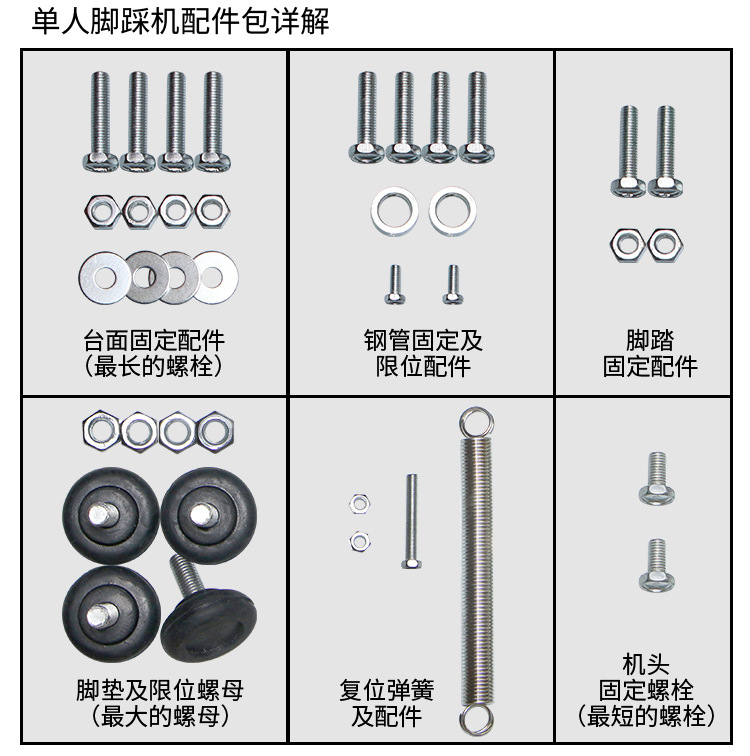 单人脚踩机配件包详解

台面固定配件
（最长的螺栓）

钢管固定及
限位配件

脚踏
固定配件

脚垫及限位螺母
（最大的螺母）

复位弹簧
及配件

机头
固定螺栓
（最短的螺栓）