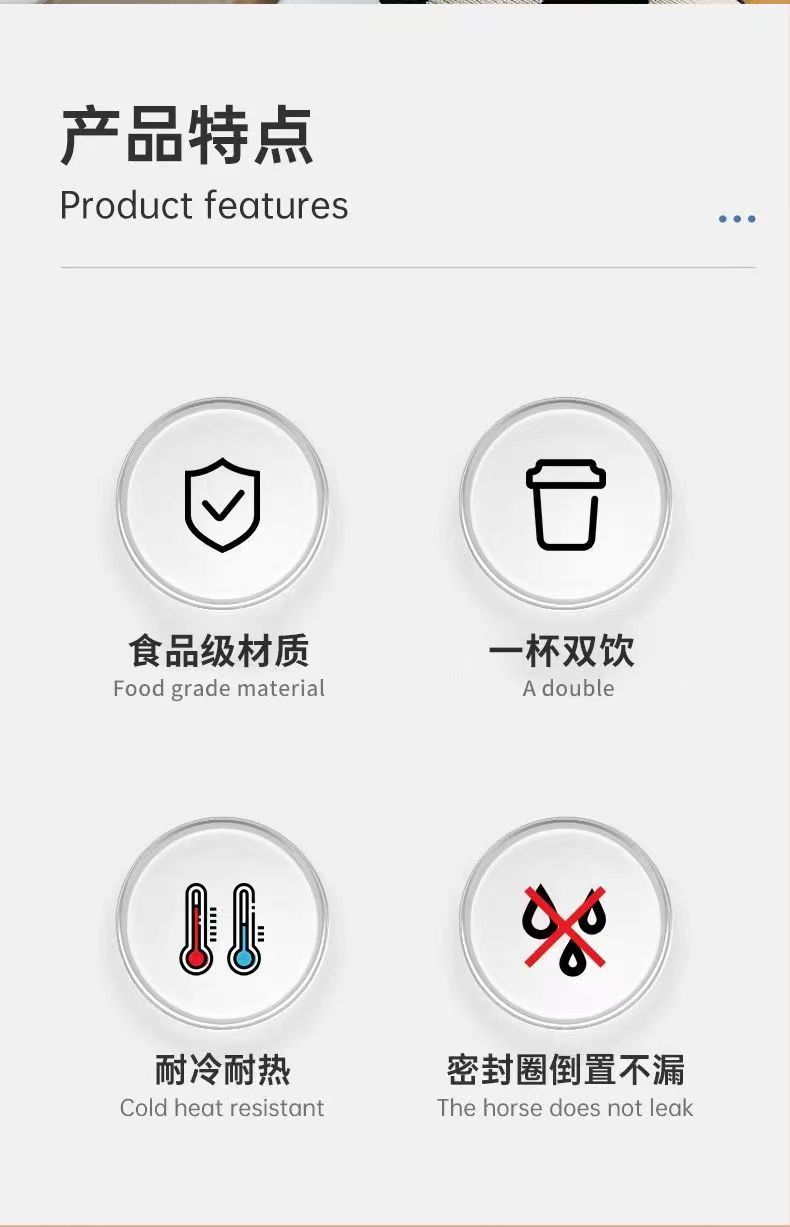 产品特点
Product features

食品级材质
Food grade material

一杯双饮
A double

耐冷耐热
Cold heat resistant

密封圈倒置不漏
The horse does not leak