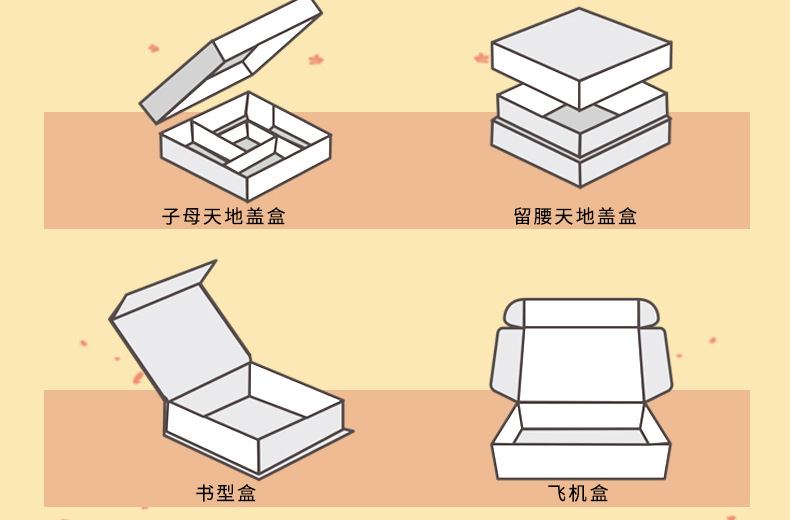 子母天地盖盒

留腰天地盖盒

书型盒

飞机盒