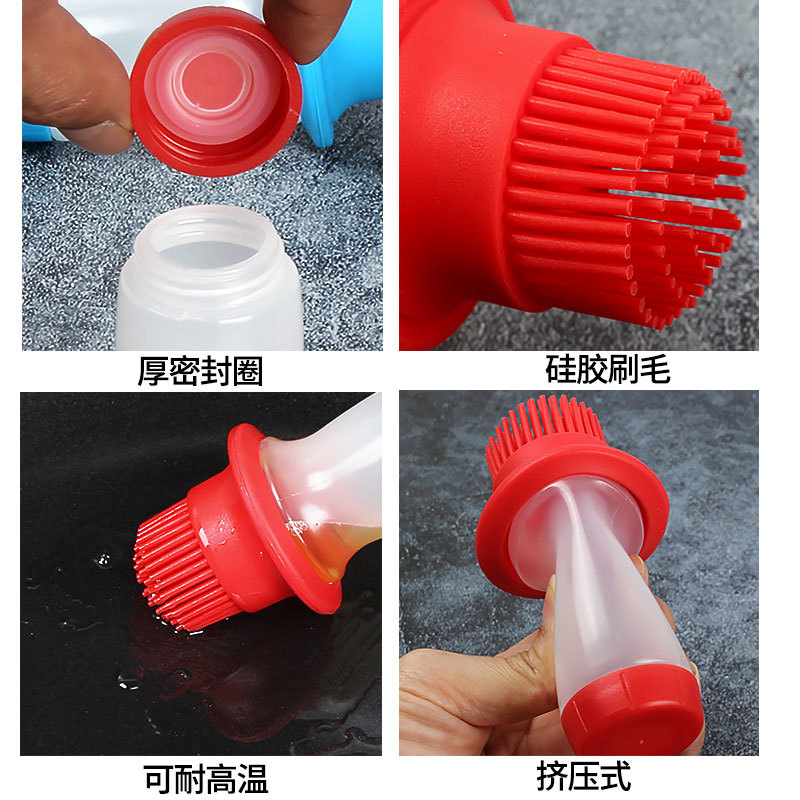 厚密封圈

硅胶刷毛

可耐高温

挤压式