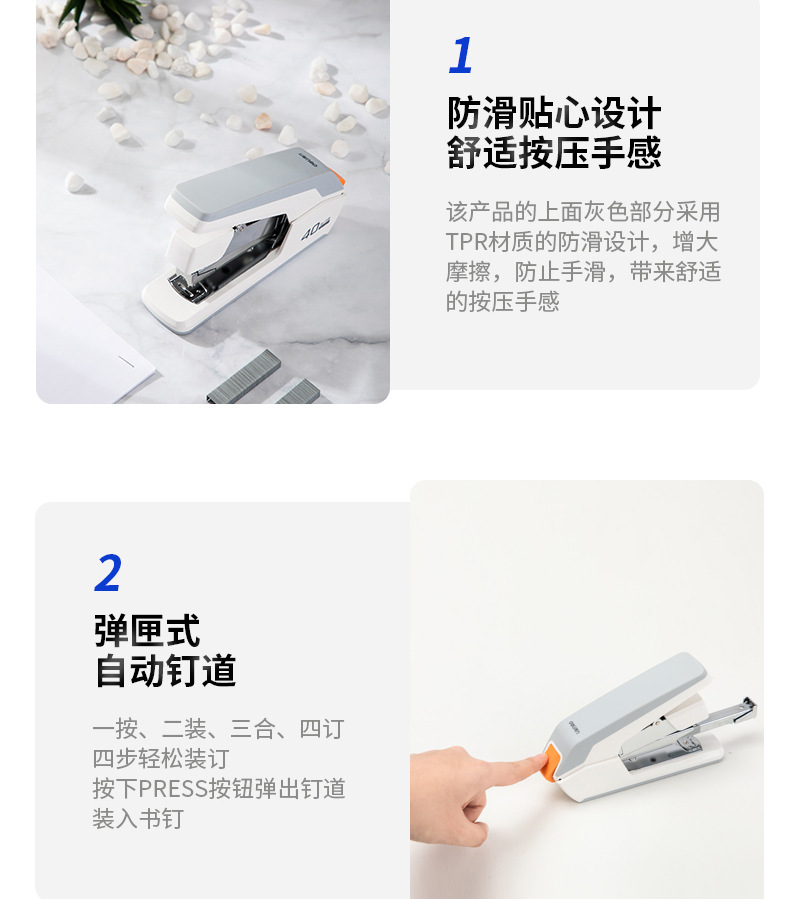 40

1

防滑贴心设计
舒适按压手感

该产品的上面灰色部分采用TPR材质的防滑设计，增大摩擦，防止手滑，带来舒适的按压手感

2

弹匣式
自动钉道

一按、二装、三合、四订
四步轻松装订
按下PRESS按钮弹出钉道
装入书钉