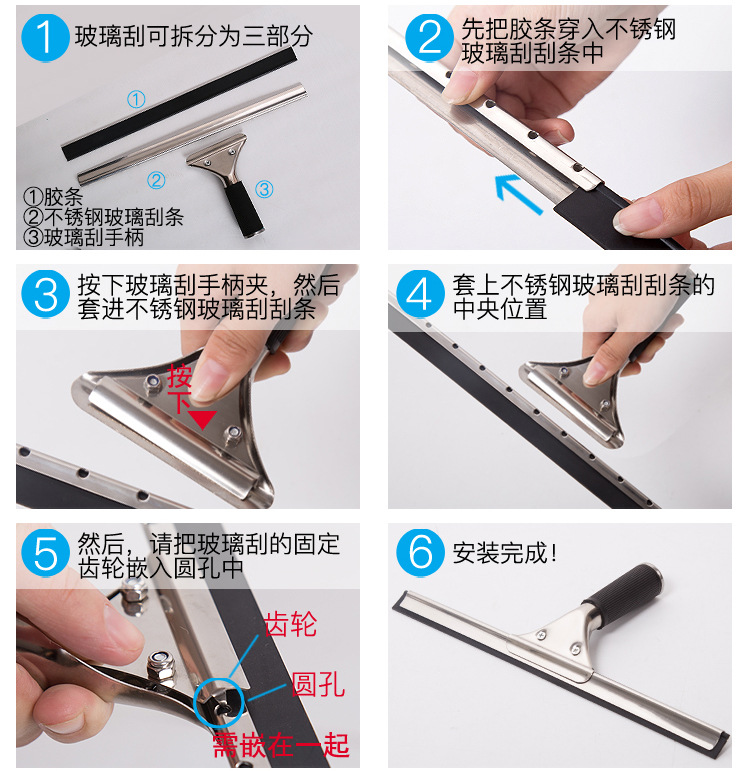 1 玻璃刮可拆分为三部分

①

②

③

①胶条
②不锈钢玻璃刮条
③玻璃刮手柄

2 先把胶条穿入不锈钢玻璃刮刮条中

3 按下玻璃刮手柄夹，然后套进不锈钢玻璃刮刮条

按下

4 套上不锈钢玻璃刮刮条的中央位置

5 然后，请把玻璃刮的固定齿轮嵌入圆孔中

齿轮

圆孔

需嵌在一起

6 安装完成！