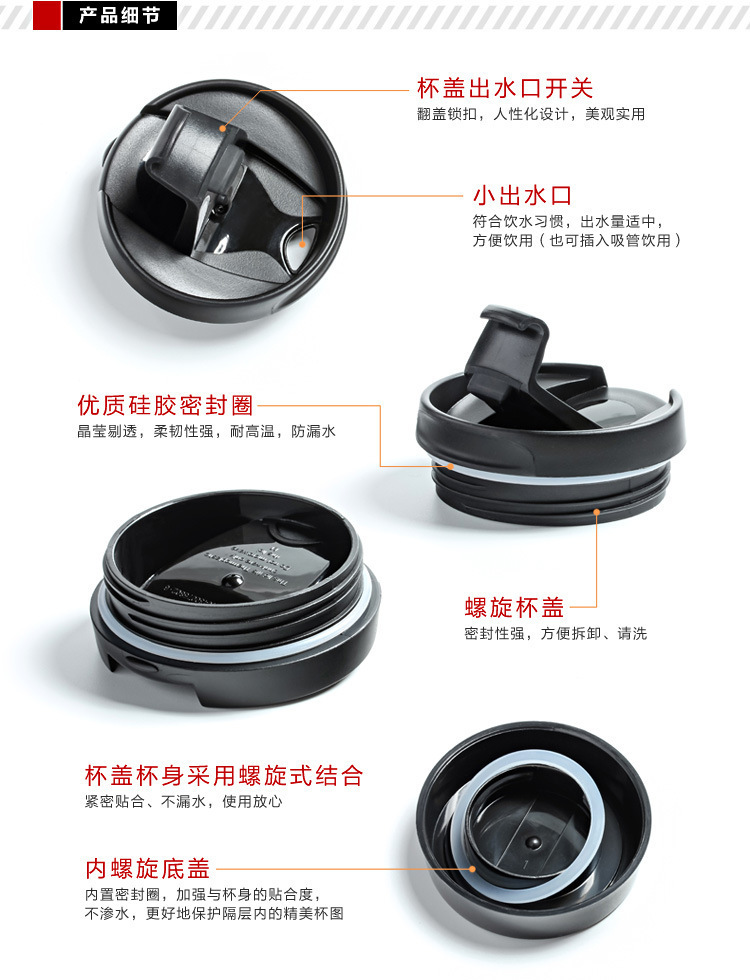 产品细节

杯盖出水口开关
翻盖锁扣，人性化设计，美观实用

小出水口
符合饮水习惯，出水量适中，方便饮用（也可插入吸管饮用）

优质硅胶密封圈
晶莹剔透，柔韧性强，耐高温，防漏水

螺旋杯盖
密封性强，方便拆卸、请洗

杯盖杯身采用螺旋式结合
紧密贴合、不漏水，使用放心

内螺旋底盖
内置密封圈，加强与杯身的贴合度，不渗水，更好地保护隔层内的精美杯图