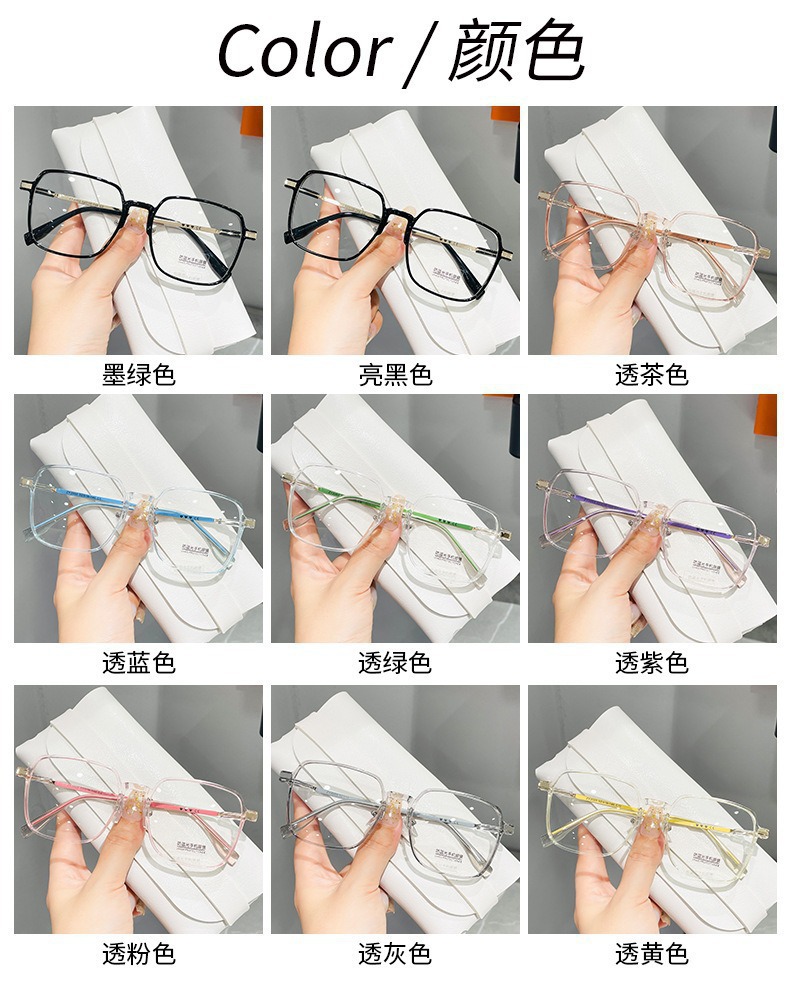 Color / 颜色

墨绿色

亮黑色

透茶色

透蓝色

透绿色

透紫色

透粉色

透灰色

透黄色