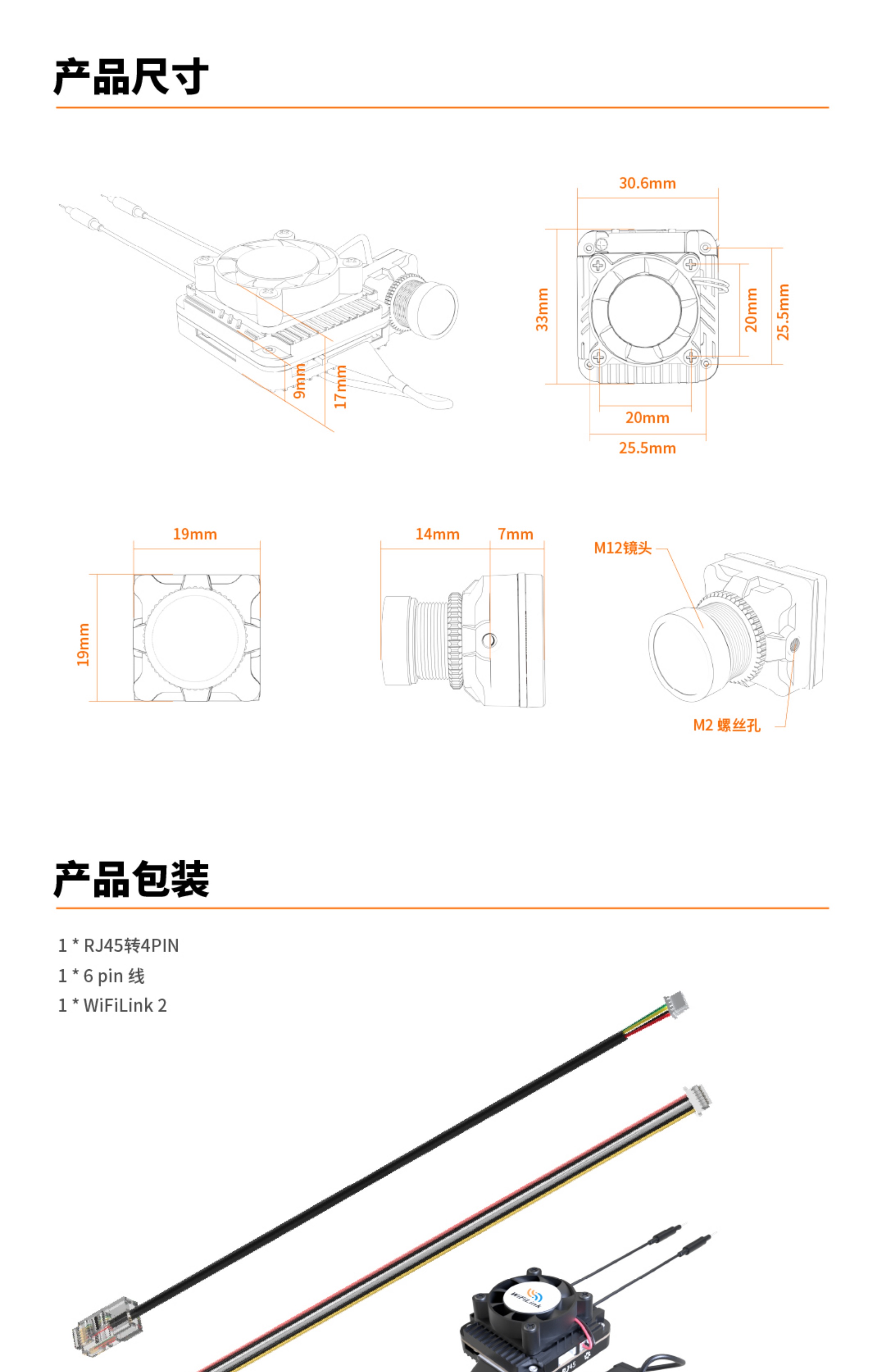 产品尺寸

9mm
17mm

30.6mm
33mm
20mm
25.5mm
20mm
25.5mm

19mm
19mm

14mm
7mm

M12镜头
M2 螺丝孔

产品包装

1 * RJ45转4PIN
1 * 6 pin 线
1 * WiFiLink 2

WiFiLink
RJ45