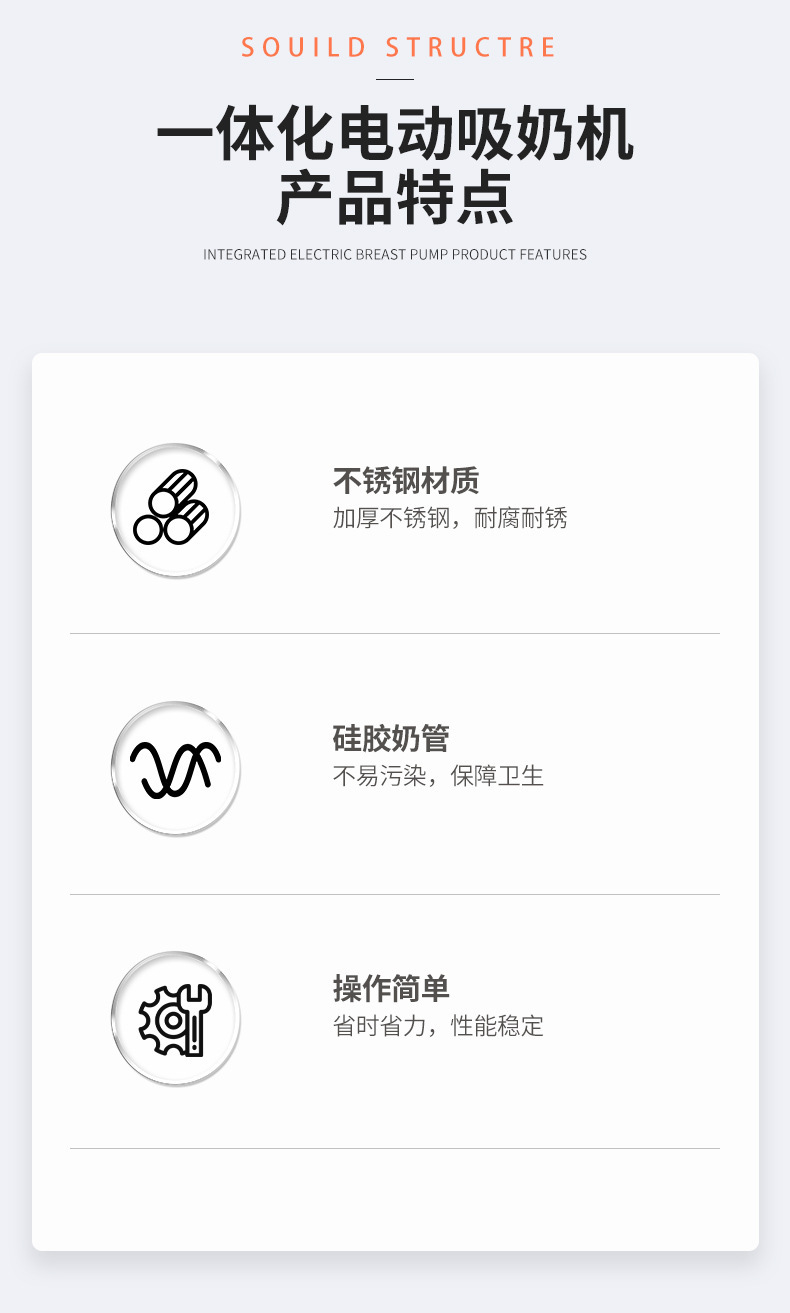 SOUILD STRUCTRE

一体化电动吸奶机
产品特点

INTEGRATED ELECTRIC BREAST PUMP PRODUCT FEATURES

不锈钢材质
加厚不锈钢，耐腐耐锈

硅胶奶管
不易污染，保障卫生

操作简单
省时省力，性能稳定