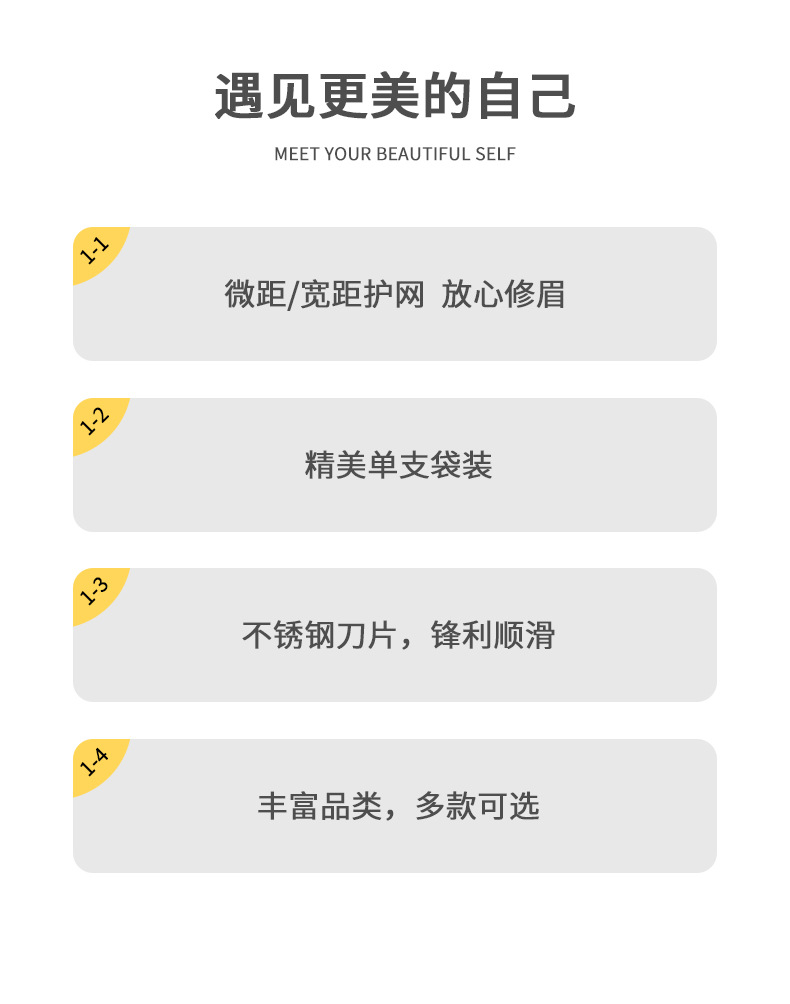 遇见更美的自己

MEET YOUR BEAUTIFUL SELF

1-1

微距/宽距护网 放心修眉

1-2

精美单支袋装

1-3

不锈钢刀片，锋利顺滑

1-4

丰富品类，多款可选