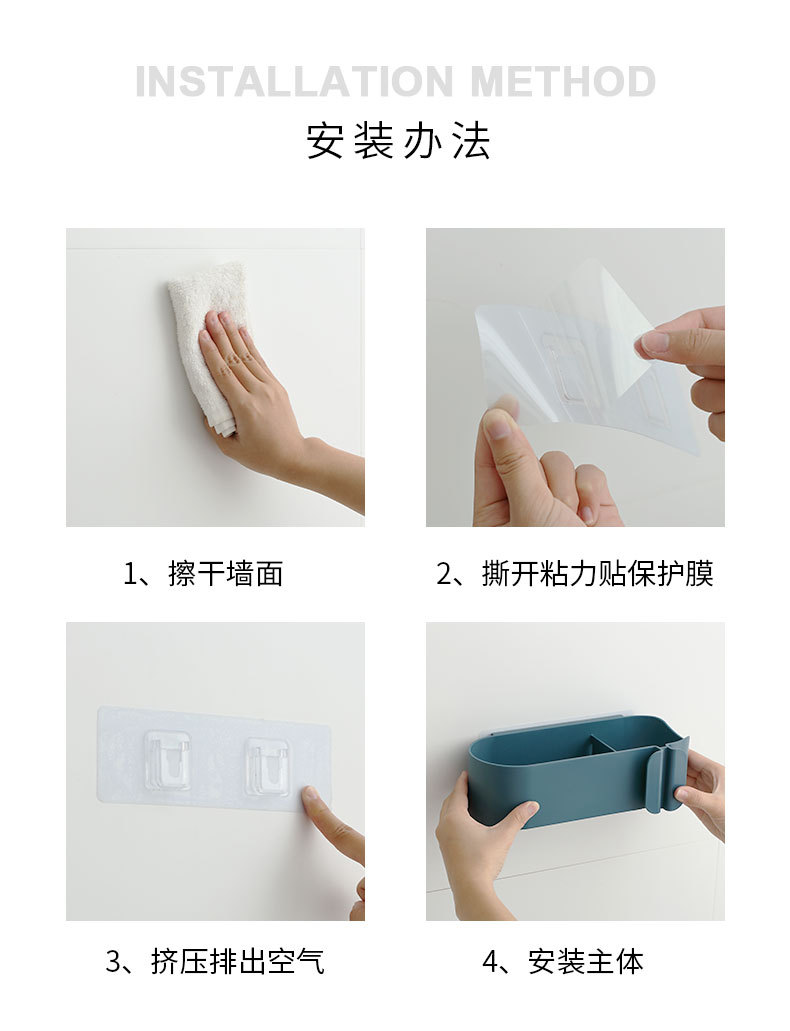 INSTALLATION METHOD

安装办法

1、擦干墙面

2、撕开粘力贴保护膜

3、挤压排出空气

4、安装主体