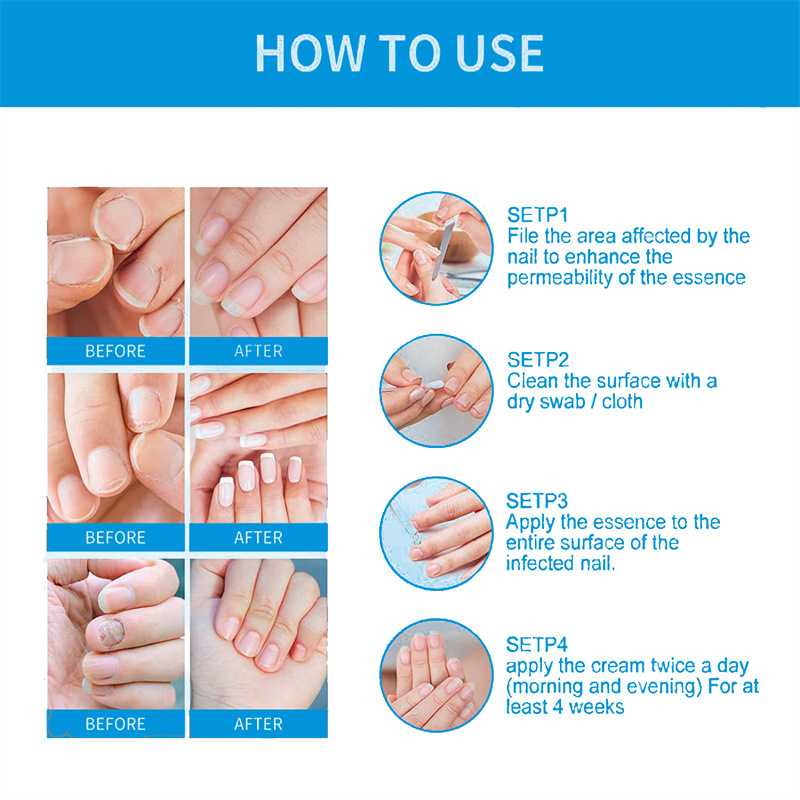 HOW TO USE

BEFORE
AFTER
BEFORE
AFTER
BEFORE
AFTER

SETP1
File the area affected by the nail to enhance the permeability of the essence

SETP2
Clean the surface with a dry swab / cloth

SETP3
Apply the essence to the entire surface of the infected nail.

SETP4
apply the cream twice a day (morning and evening) For at least 4 weeks