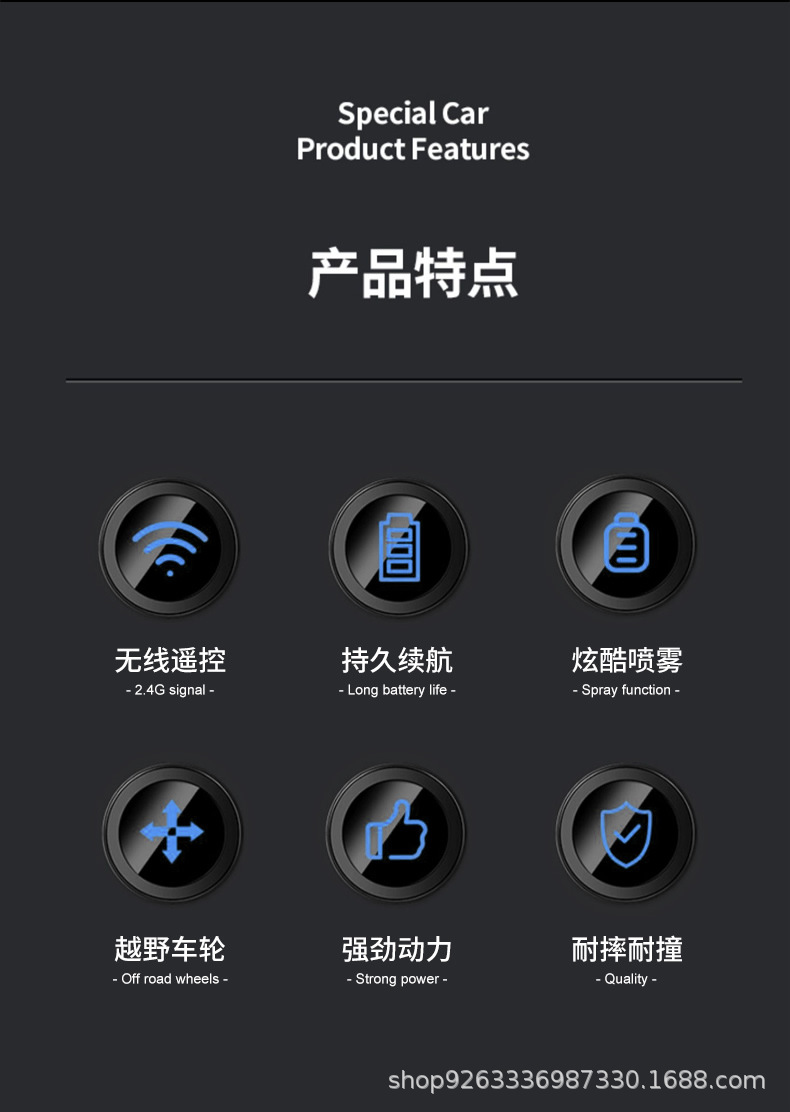 Special Car
Product Features

产品特点

无线遥控
- 2.4G signal -

持久续航
- Long battery life -

炫酷喷雾
- Spray function -

越野车轮
- Off road wheels -

强劲动力
- Strong power -

耐摔耐撞
- Quality -

shop9263336987330.1688.com