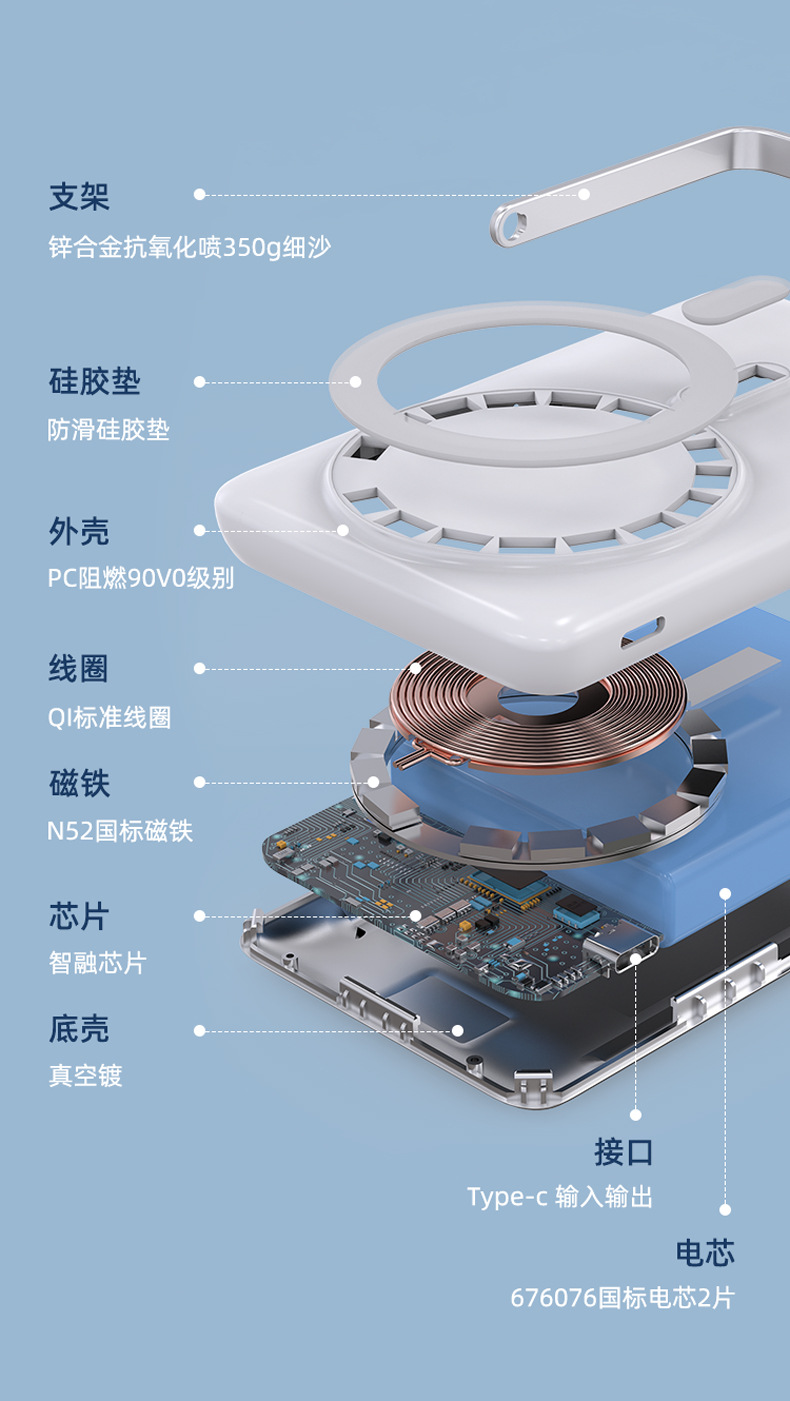 支架
锌合金抗氧化喷350g细沙

硅胶垫
防滑硅胶垫

外壳
PC阻燃90V0级别

线圈
QI标准线圈

磁铁
N52国标磁铁

芯片
智融芯片

底壳
真空镀

接口
Type-c 输入输出

电芯
676076国标电芯2片