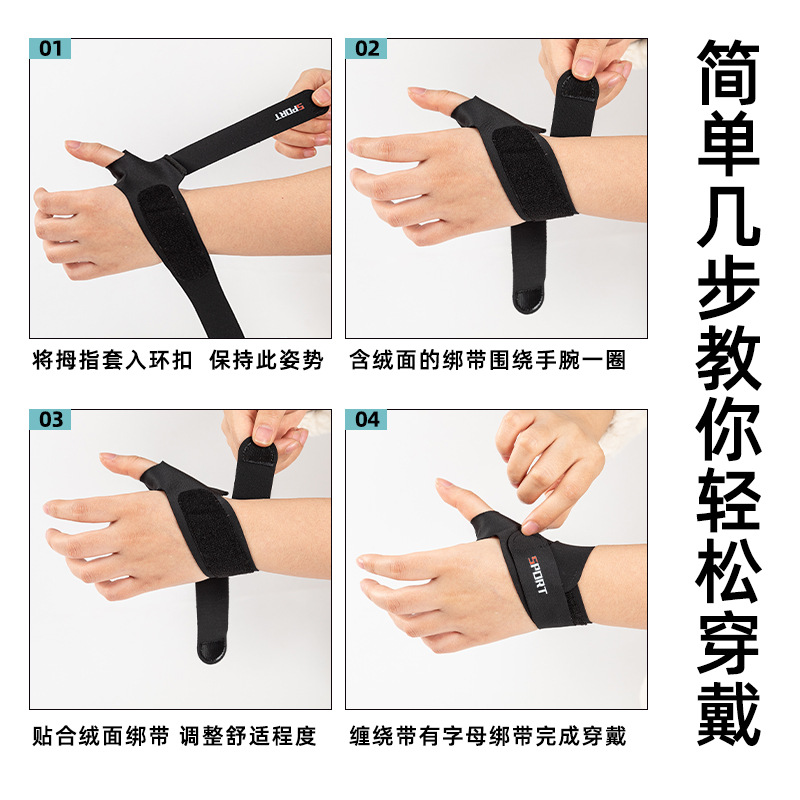 01

SPORT

将拇指套入环扣 保持此姿势

02

含绒面的绑带围绕手腕一圈

03

贴合绒面绑带 调整舒适程度

04

SPORT

缠绕带有字母绑带完成穿戴

简单几步教你轻松穿戴