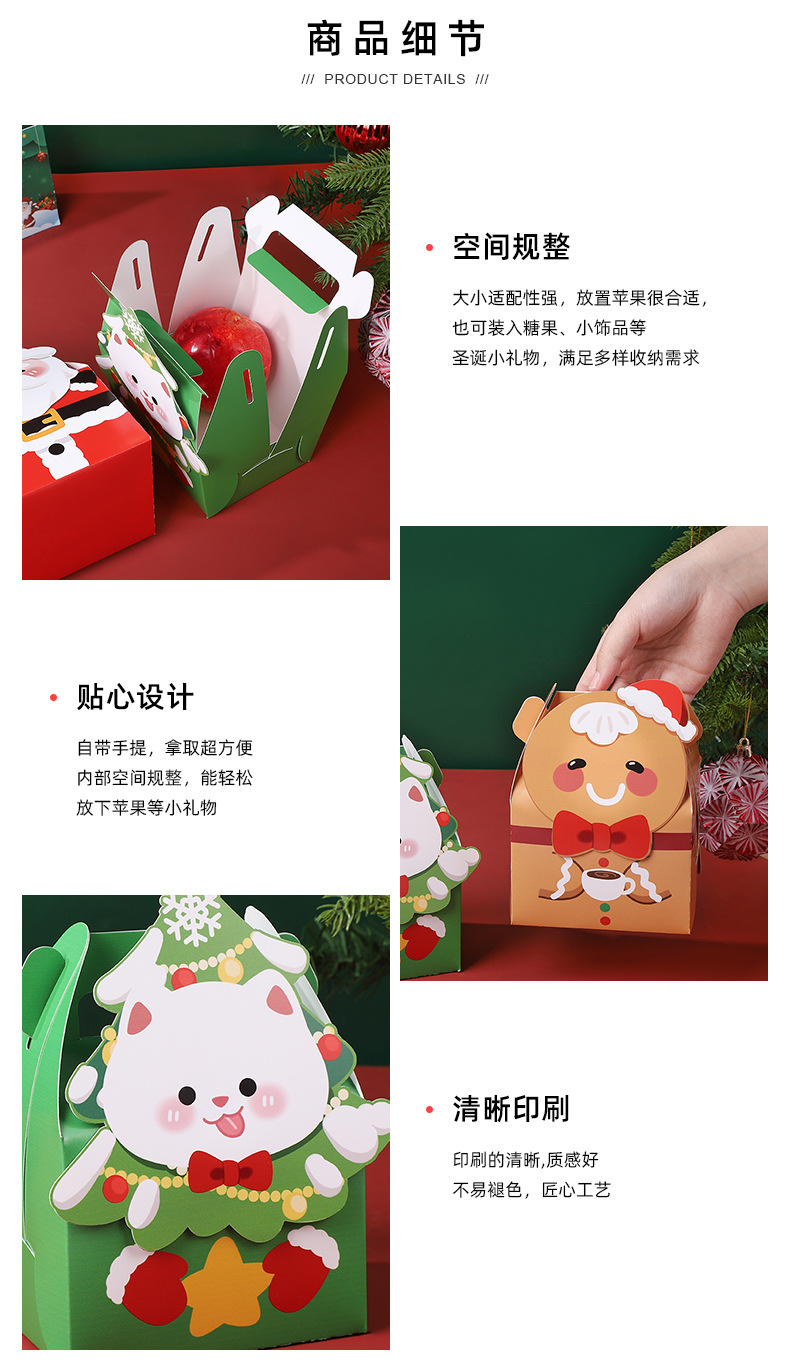 商品细节

/// PRODUCT DETAILS ///

• 空间规整

大小适配性强，放置苹果很合适，
也可装入糖果、小饰品等
圣诞小礼物，满足多样收纳需求

• 贴心设计

自带手提，拿取超方便
内部空间规整，能轻松
放下苹果等小礼物

• 清晰印刷

印刷的清晰,质感好
不易褪色，匠心工艺