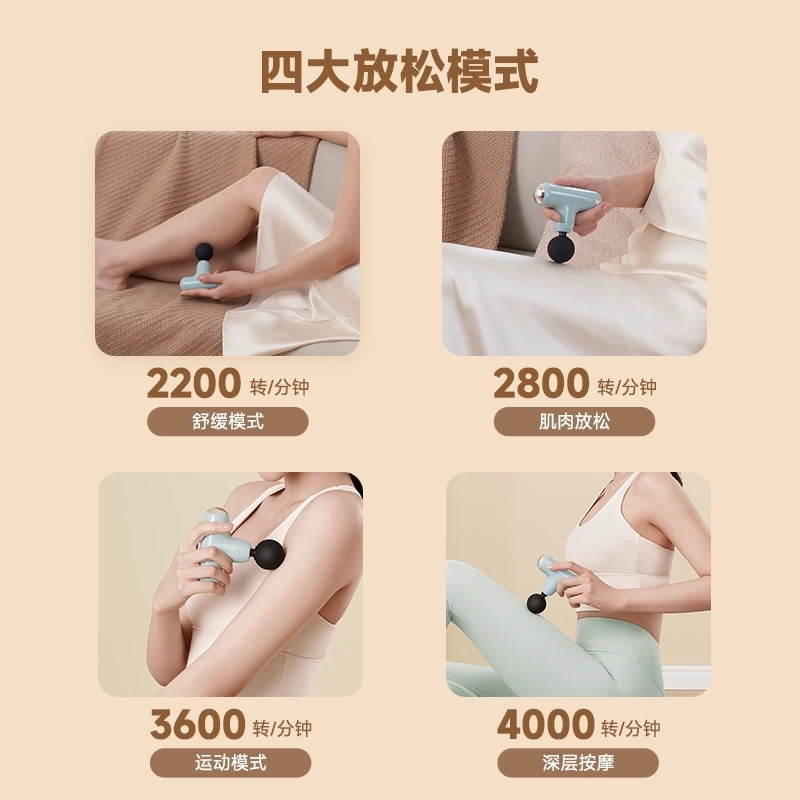 四大放松模式

2200 转/分钟
舒缓模式

2800 转/分钟
肌肉放松

3600 转/分钟
运动模式

4000 转/分钟
深层按摩