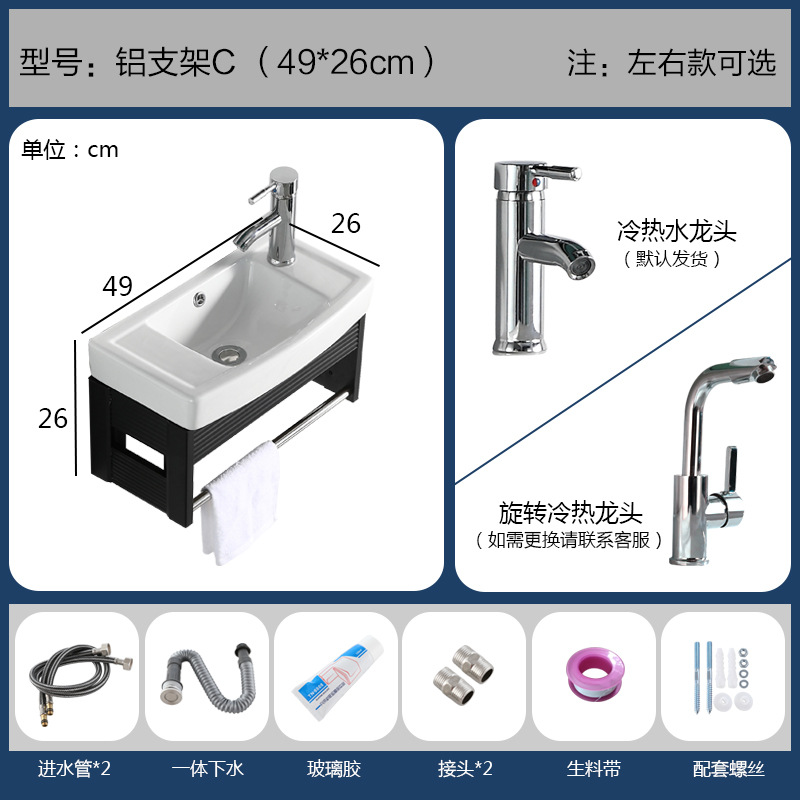 型号：铝支架C（49*26cm）

注：左右款可选

单位：cm

26

49

26

冷热水龙头
（默认发货）

旋转冷热龙头
（如需更换请联系客服）

进水管*2

一体下水

玻璃胶

接头*2

生料带

配套螺丝