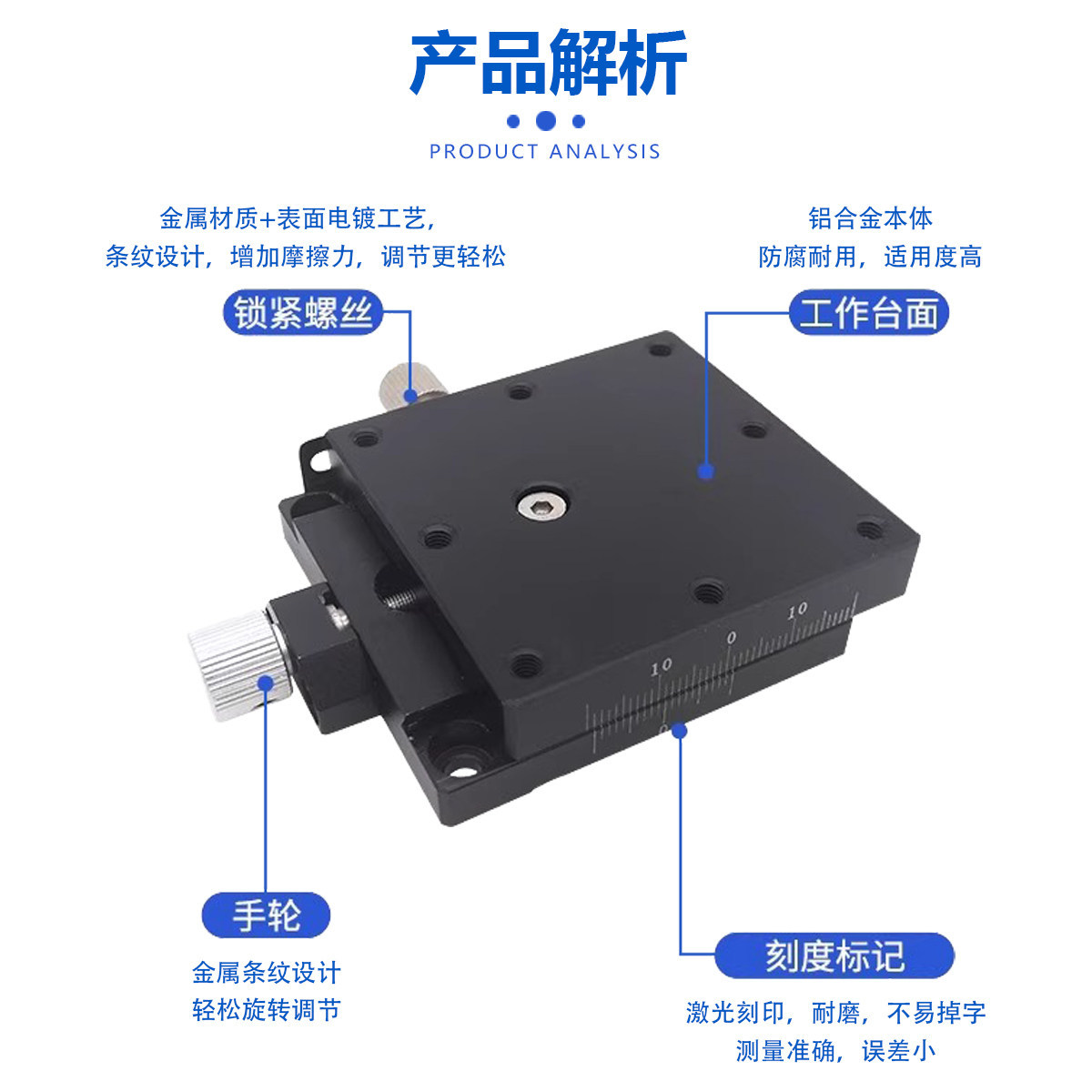 产品解析

PRODUCT ANALYSIS

金属材质+表面电镀工艺，
条纹设计，增加摩擦力，调节更轻松

锁紧螺丝

铝合金本体
防腐耐用，适用度高

工作台面

10
0
10
0

手轮

金属条纹设计
轻松旋转调节

刻度标记

激光刻印，耐磨，不易掉字
测量准确，误差小