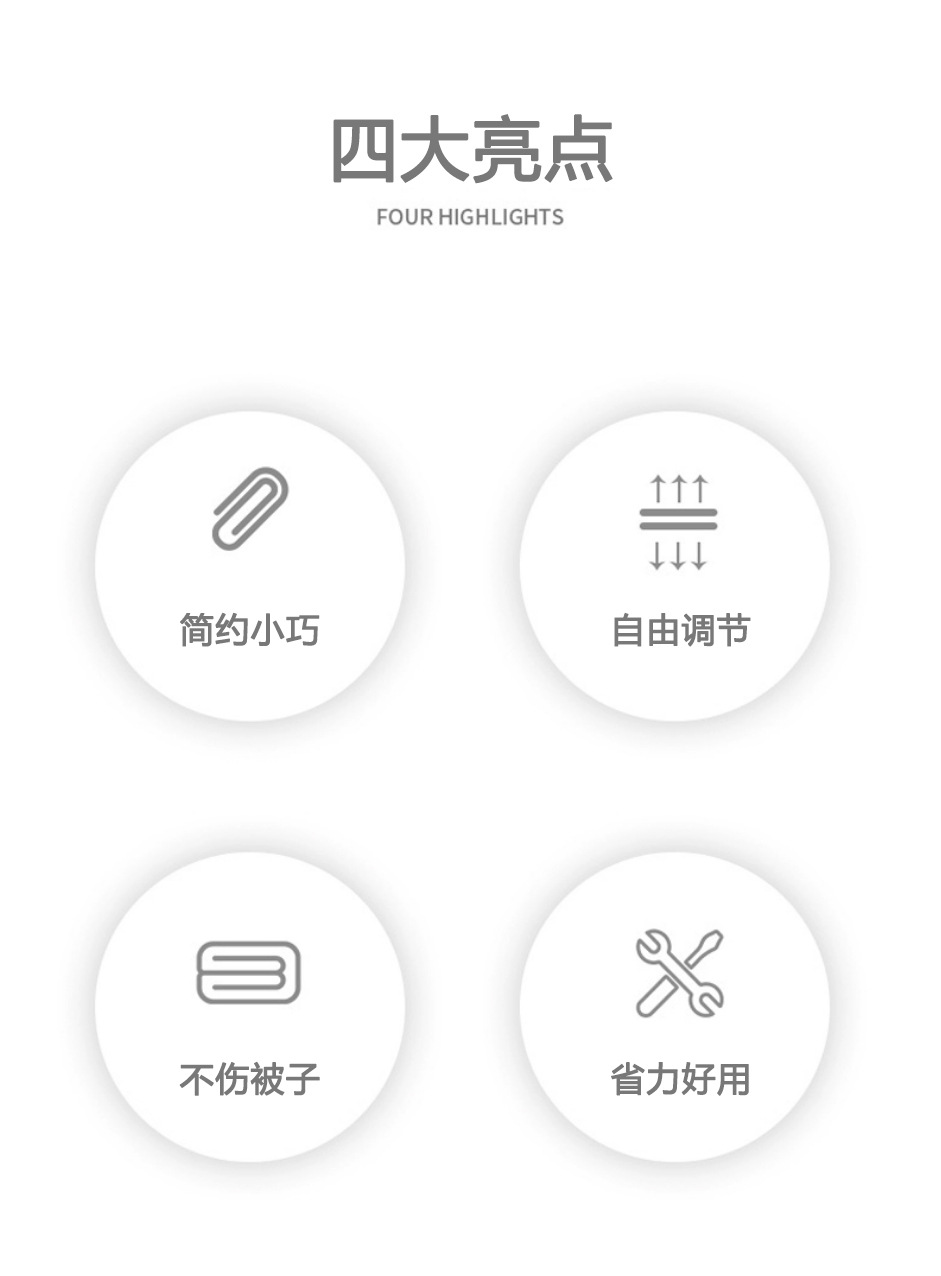 四大亮点

FOUR HIGHLIGHTS

简约小巧

自由调节

不伤被子

省力好用