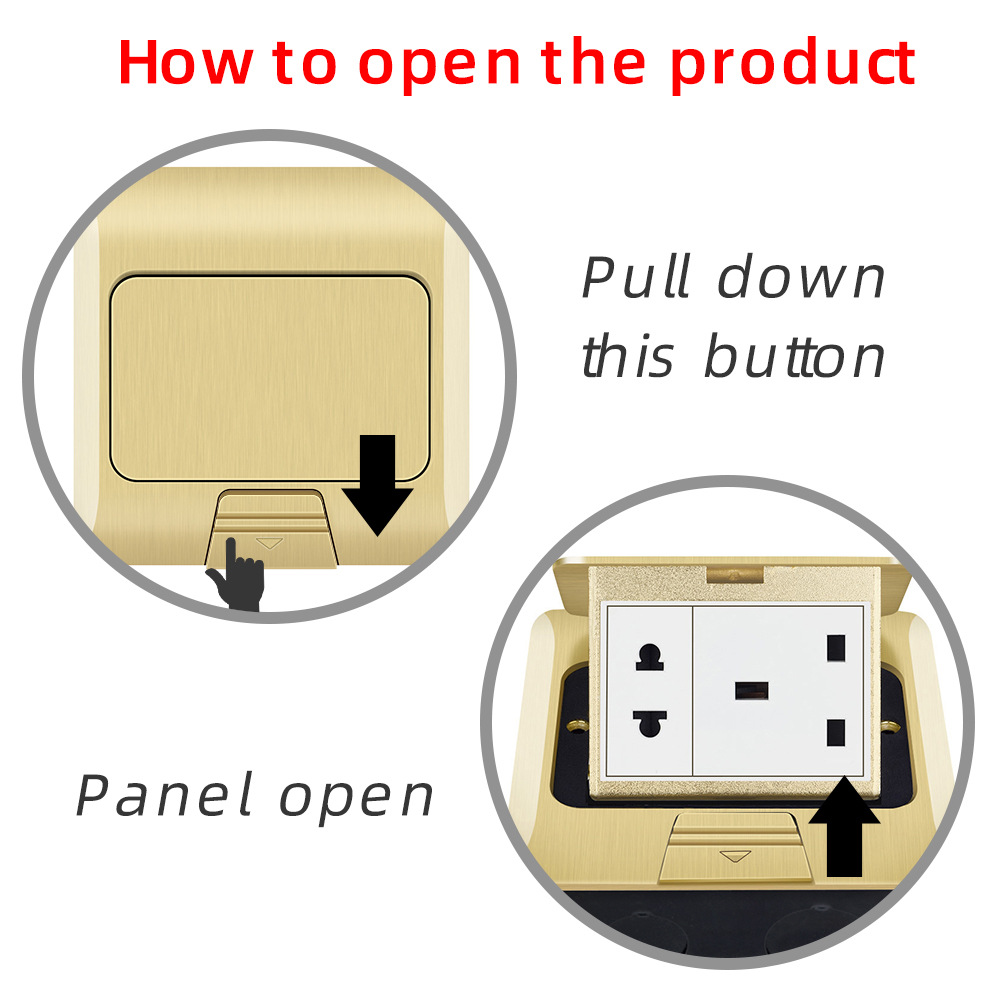 How to open the product

Pull down this button

Panel open