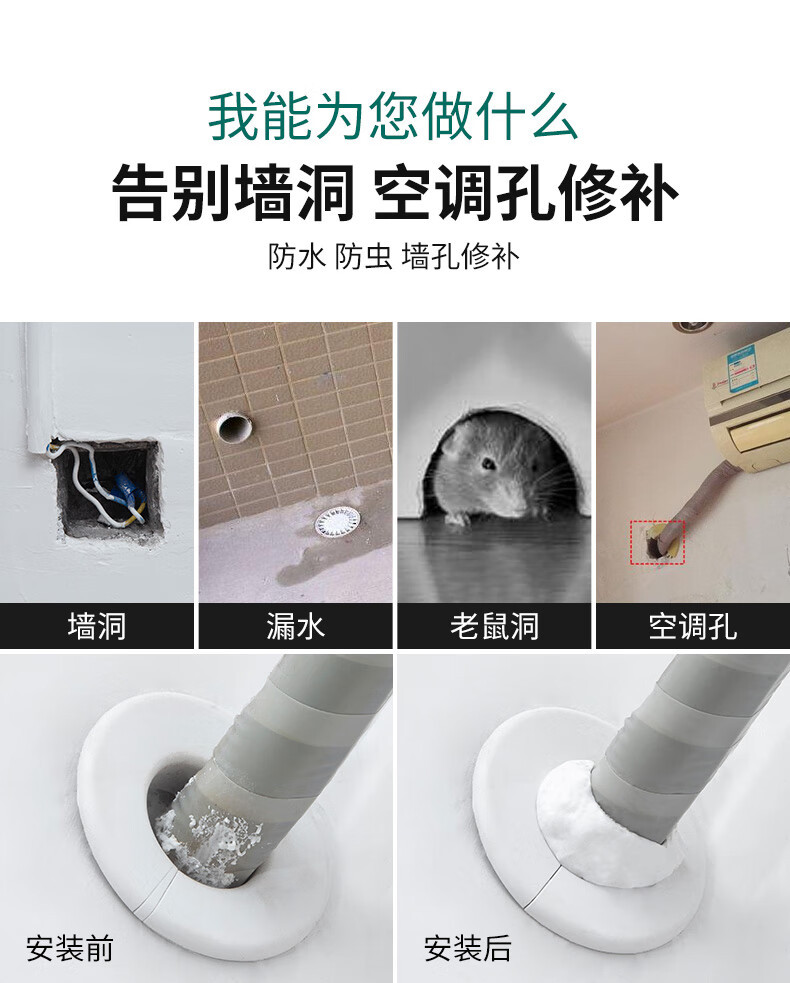 我能为您做什么
告别墙洞 空调孔修补
防水 防虫 墙孔修补

墙洞
漏水
老鼠洞
空调孔

安装前
安装后