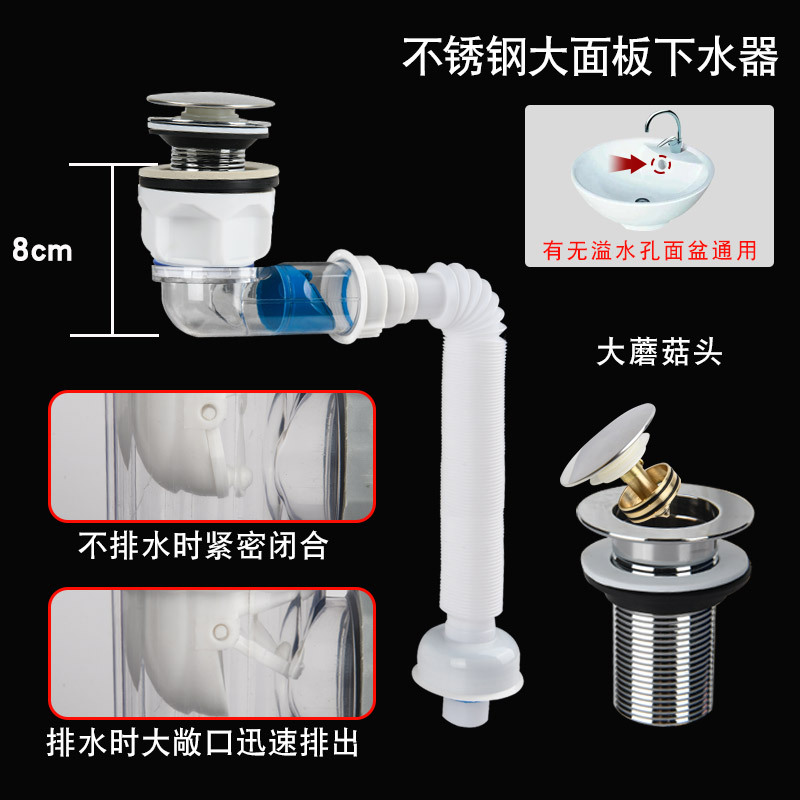 不锈钢大面板下水器

有无溢水孔面盆通用

8cm

大蘑菇头

不排水时紧密闭合

排水时大敞口迅速排出