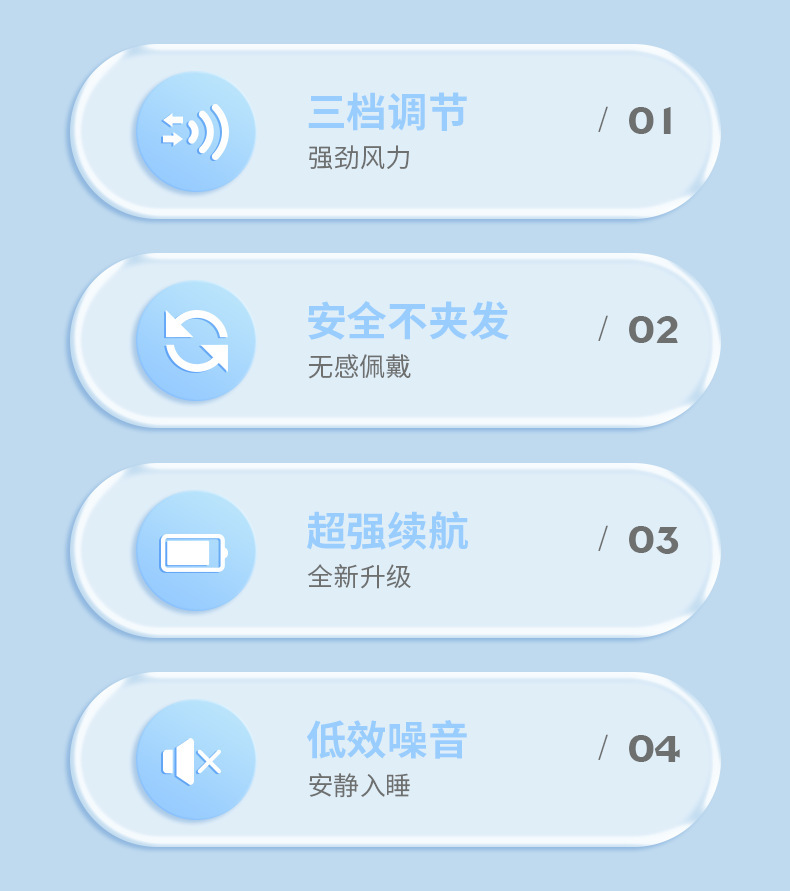 三档调节
强劲风力
/ 01

安全不夹发
无感佩戴
/ 02

超强续航
全新升级
/ 03

低效噪音
安静入睡
/ 04