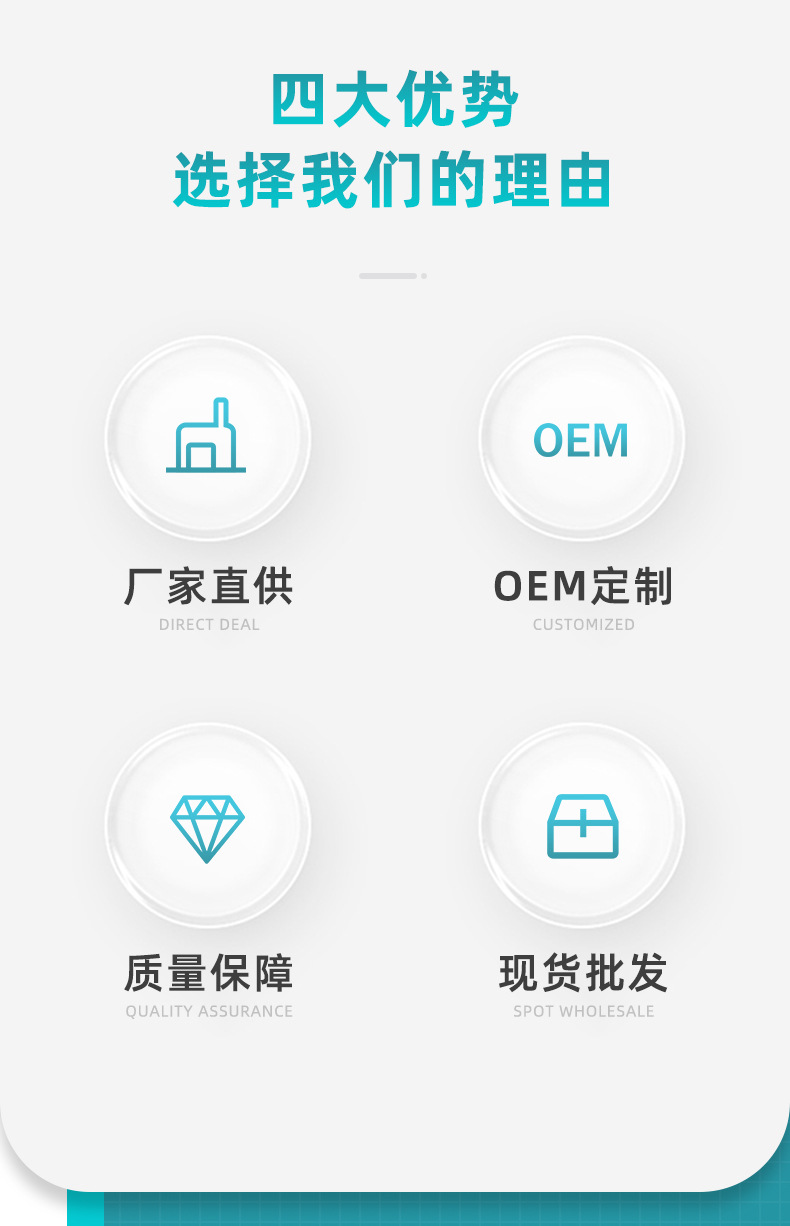 四大优势
选择我们的理由

厂家直供
DIRECT DEAL

OEM

OEM定制
CUSTOMIZED

质量保障
QUALITY ASSURANCE

现货批发
SPOT WHOLESALE