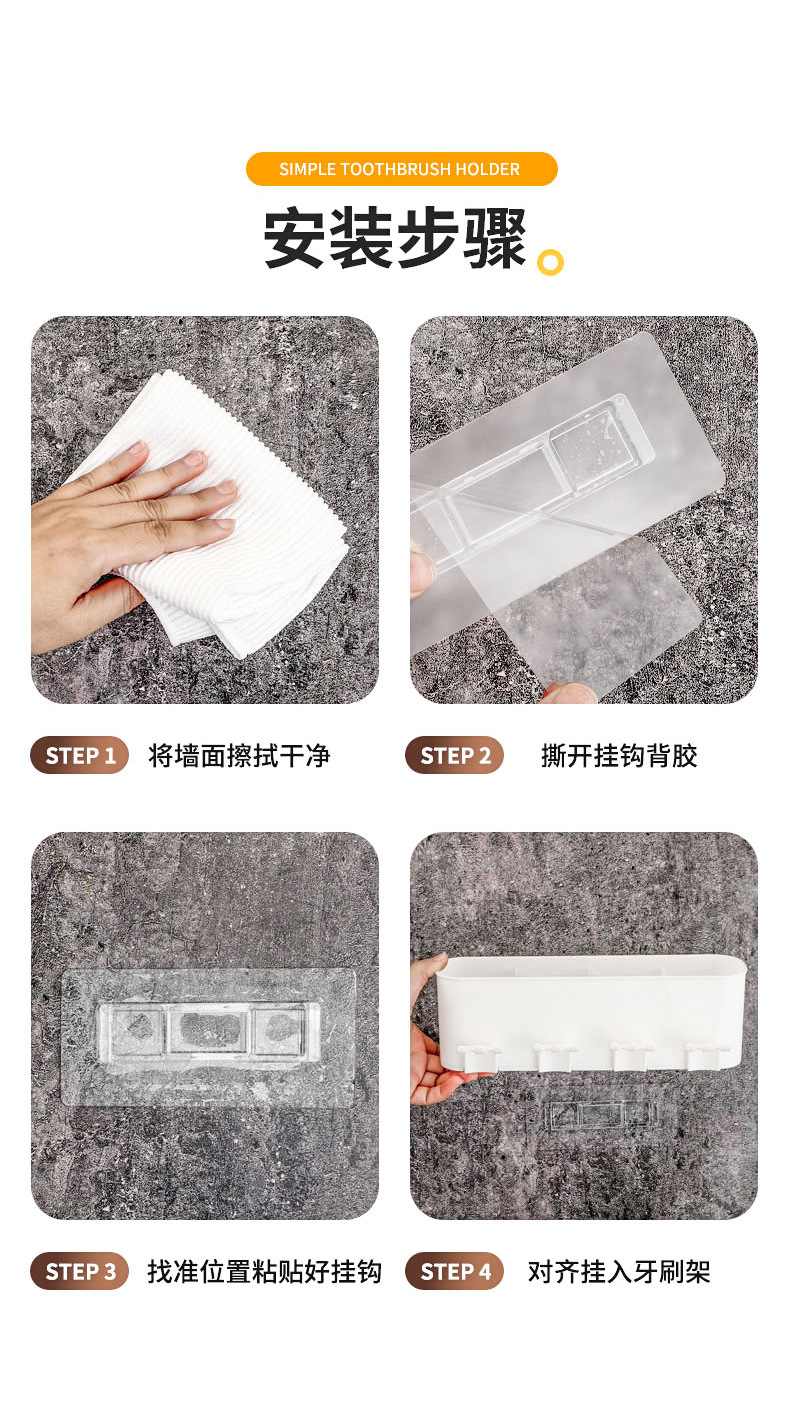 SIMPLE TOOTHBRUSH HOLDER

安装步骤

STEP 1 将墙面擦拭干净

STEP 2 撕开挂钩背胶

STEP 3 找准位置粘贴好挂钩

STEP 4 对齐挂入牙刷架