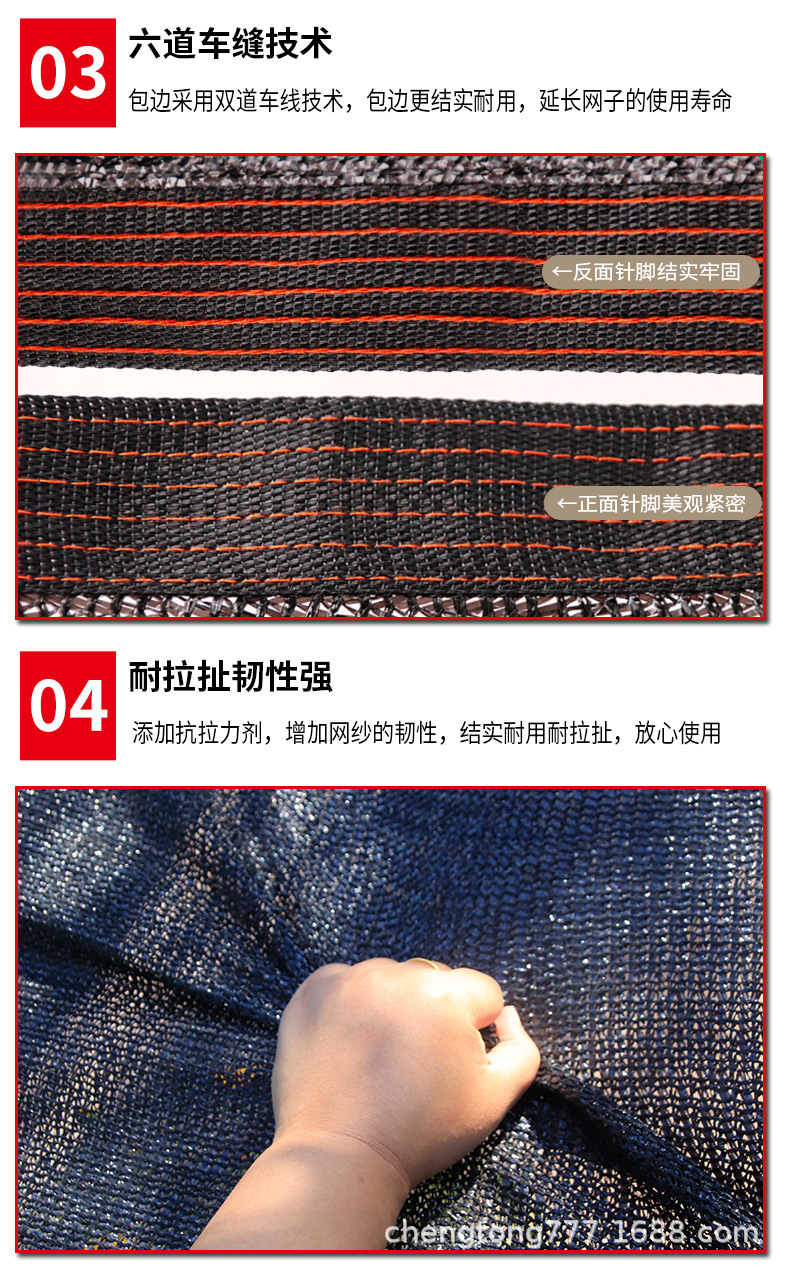 03

六道车缝技术

包边采用双道车线技术，包边更结实耐用，延长网子的使用寿命

←反面针脚结实牢固

←正面针脚美观紧密

04

耐拉扯韧性强

添加抗拉力剂，增加网纱的韧性，结实耐用耐拉扯，放心使用

chengtong777.1688.com