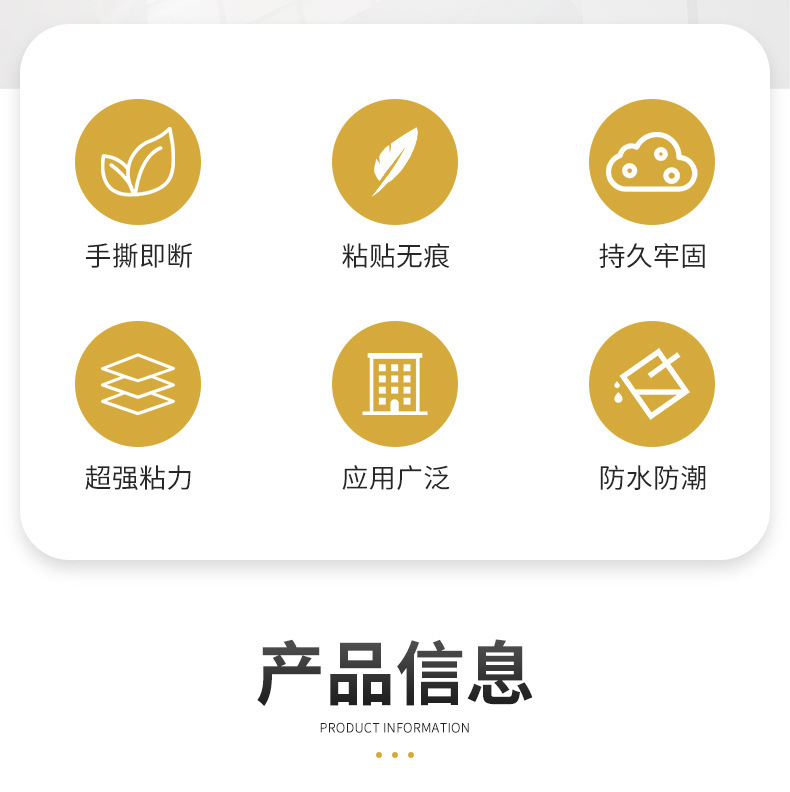 手撕即断

粘贴无痕

持久牢固

超强粘力

应用广泛

防水防潮

产品信息

PRODUCT INFORMATION