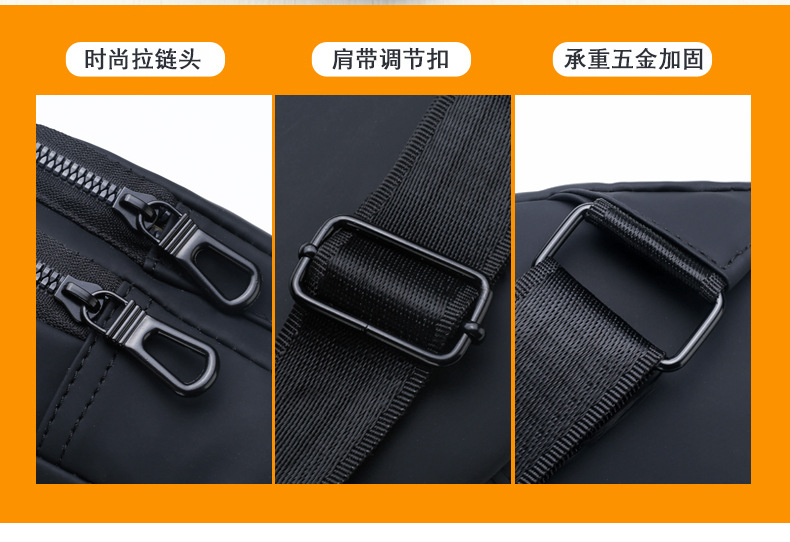 时尚拉链头

肩带调节扣

承重五金加固