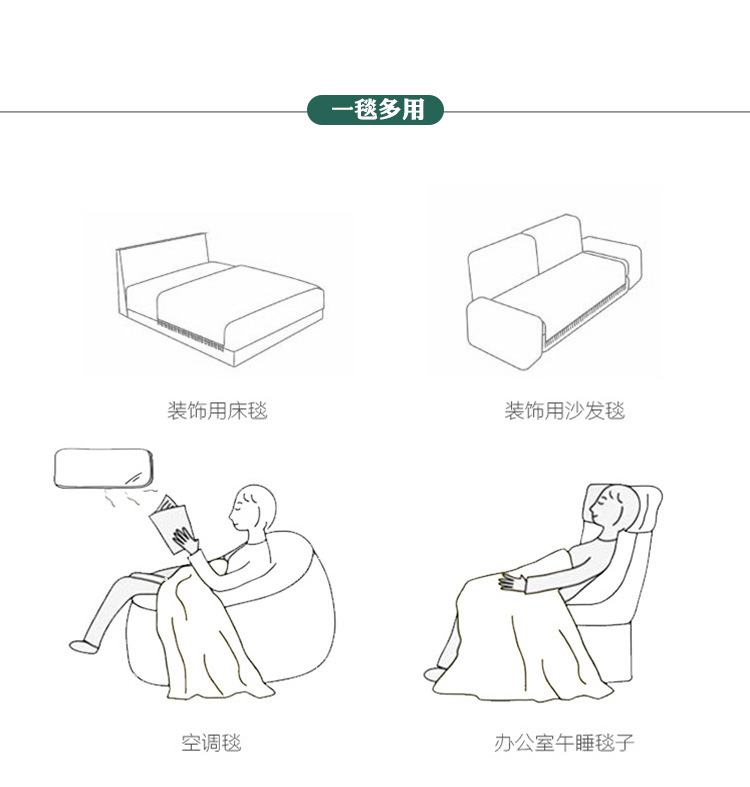 一毯多用

装饰用床毯

装饰用沙发毯

空调毯

办公室午睡毯子