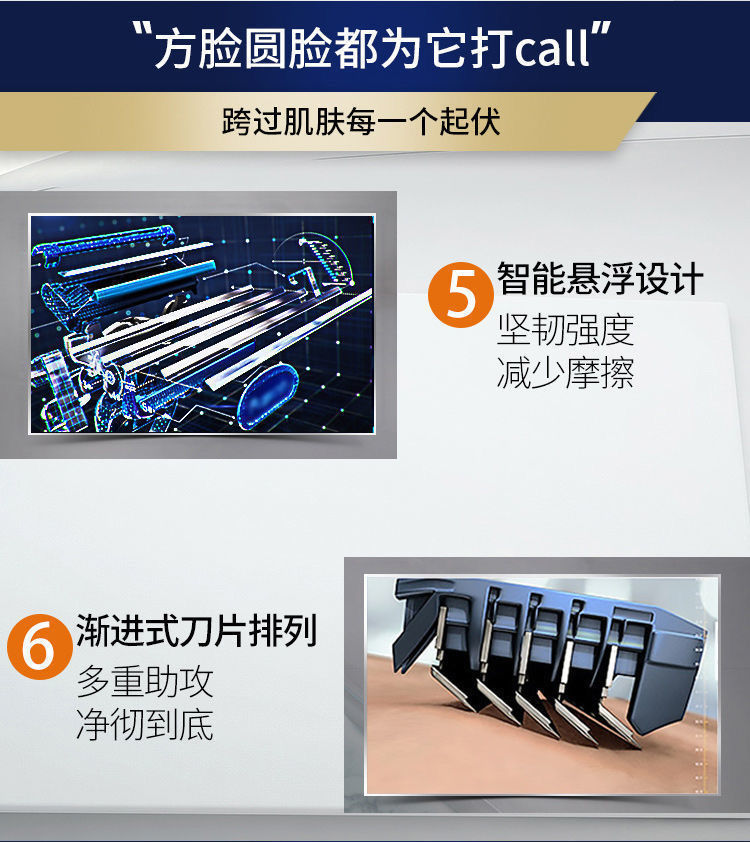 “方脸圆脸都为它打call”

跨过肌肤每一个起伏

5 智能悬浮设计
坚韧强度
减少摩擦

6 渐进式刀片排列
多重助攻
净彻到底